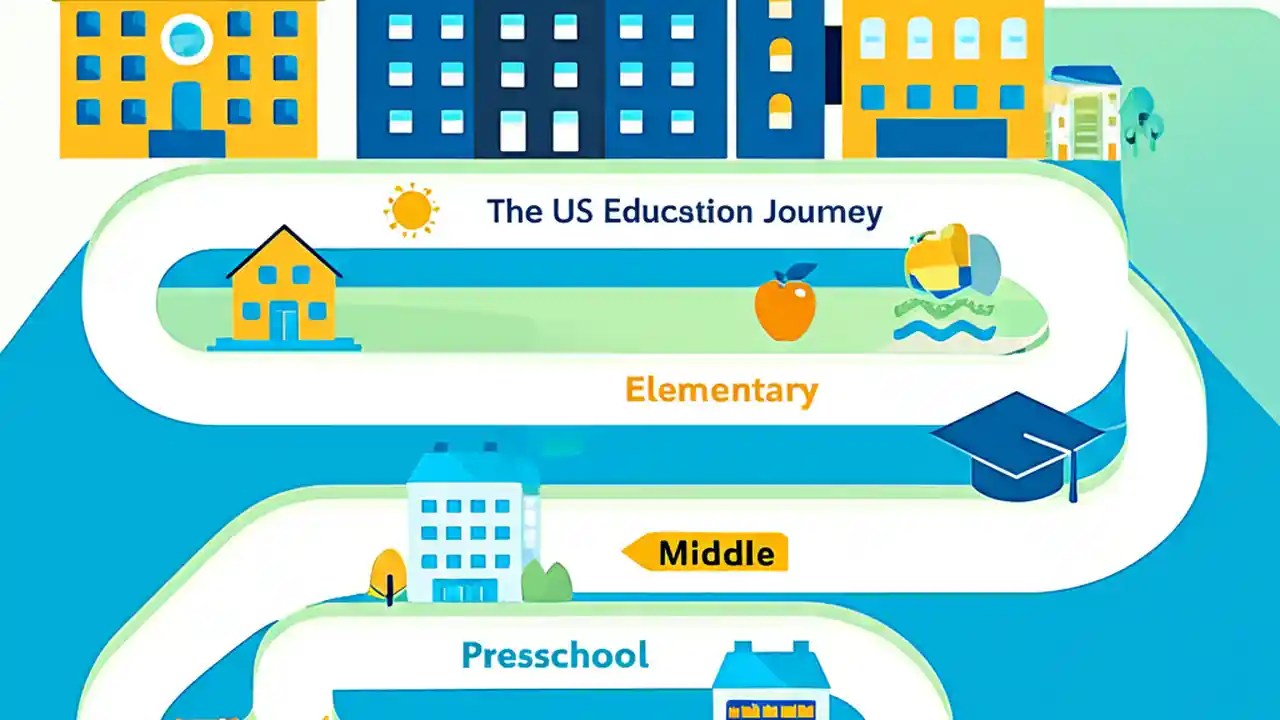 The US Educstion Joumey

Elementary

Middle

Presschool