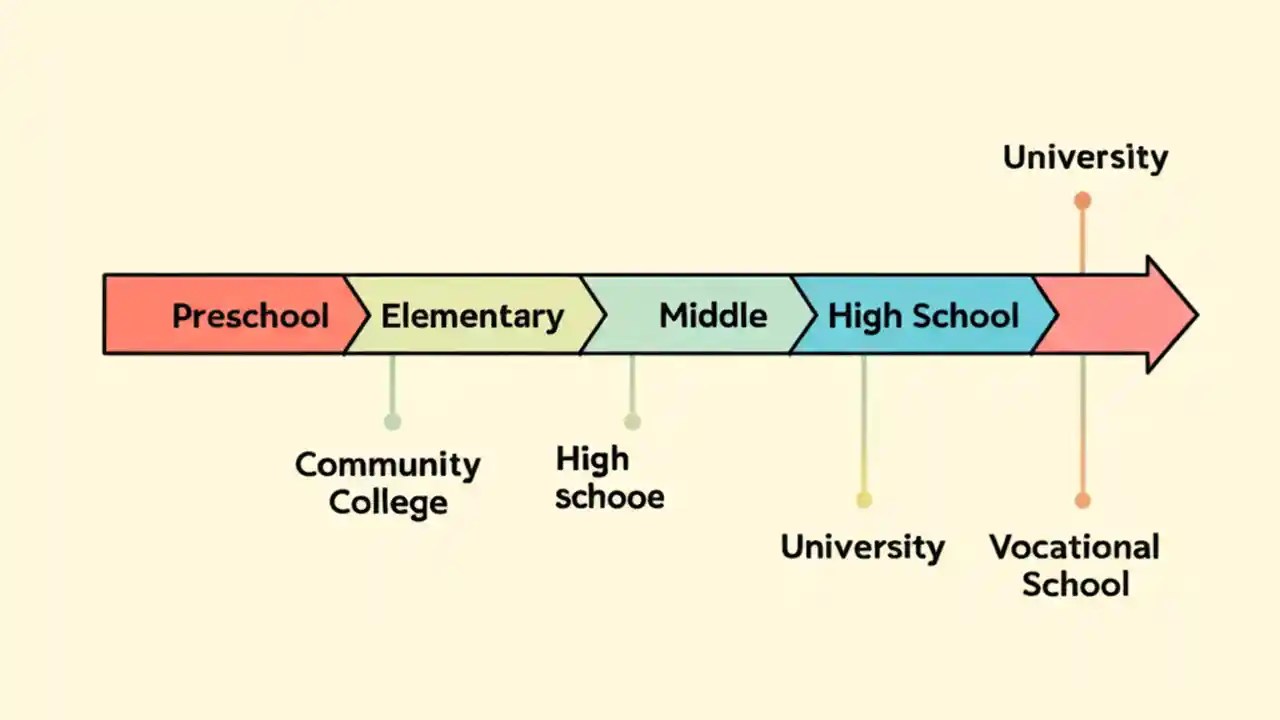 University

Preschool
Elementary
Middle
High School

Community College

High schooe

University

Vocational School