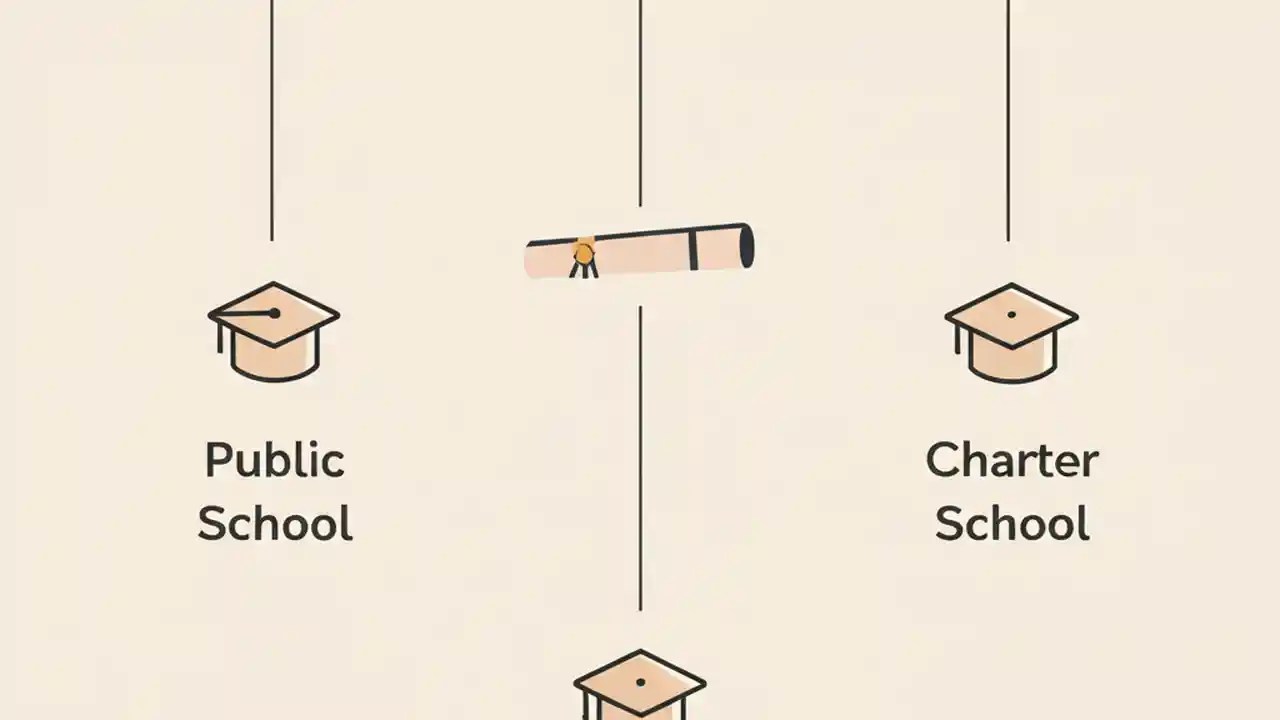 Public School

Charter School