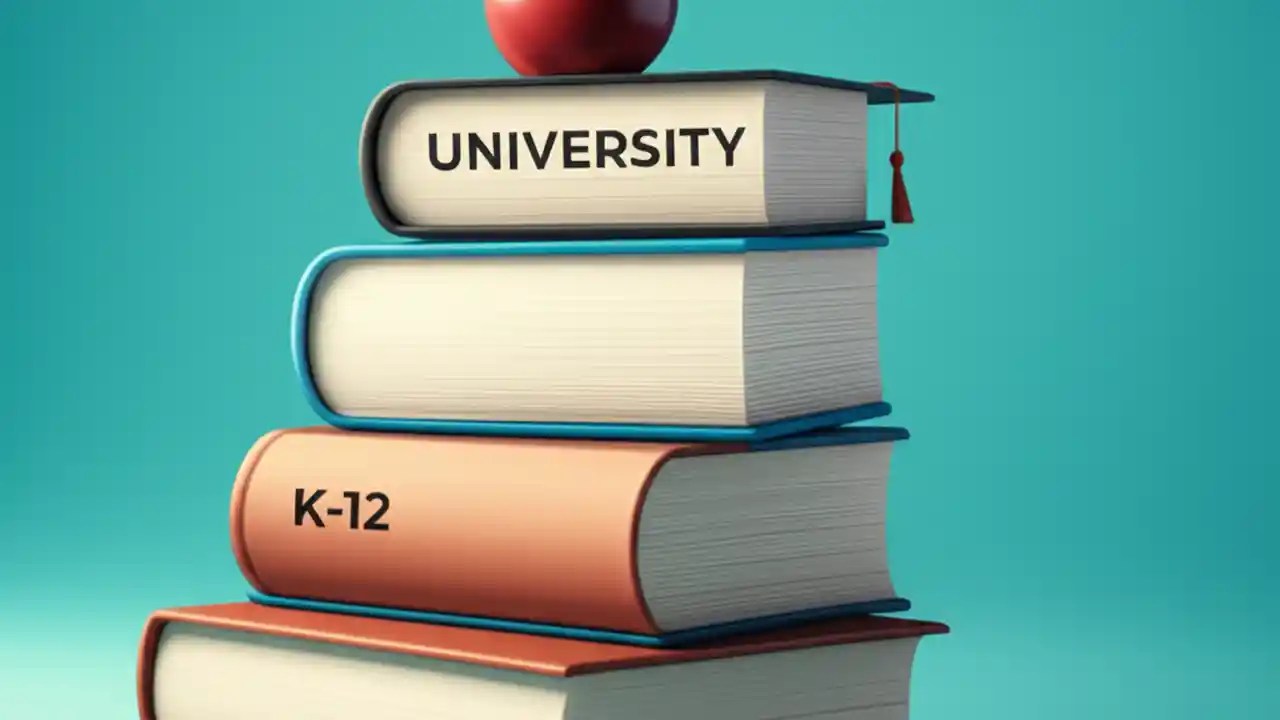 UNIVERSITY

K-12