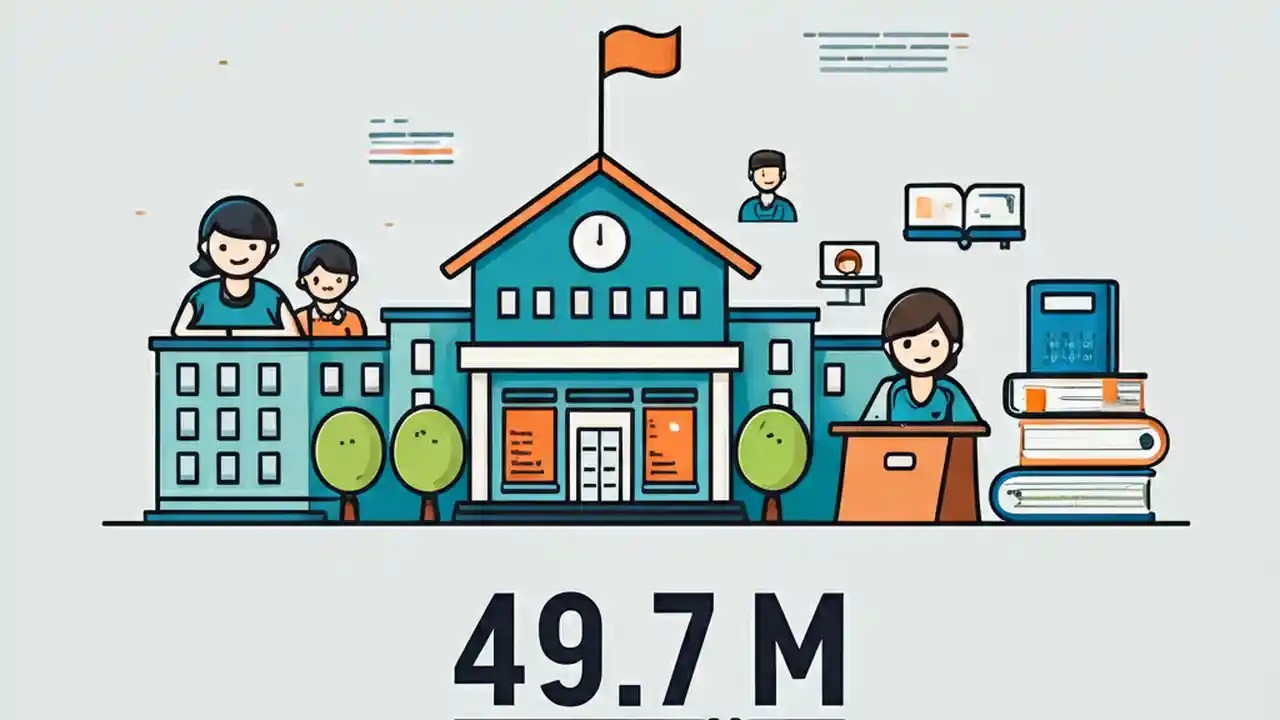 49.7 M