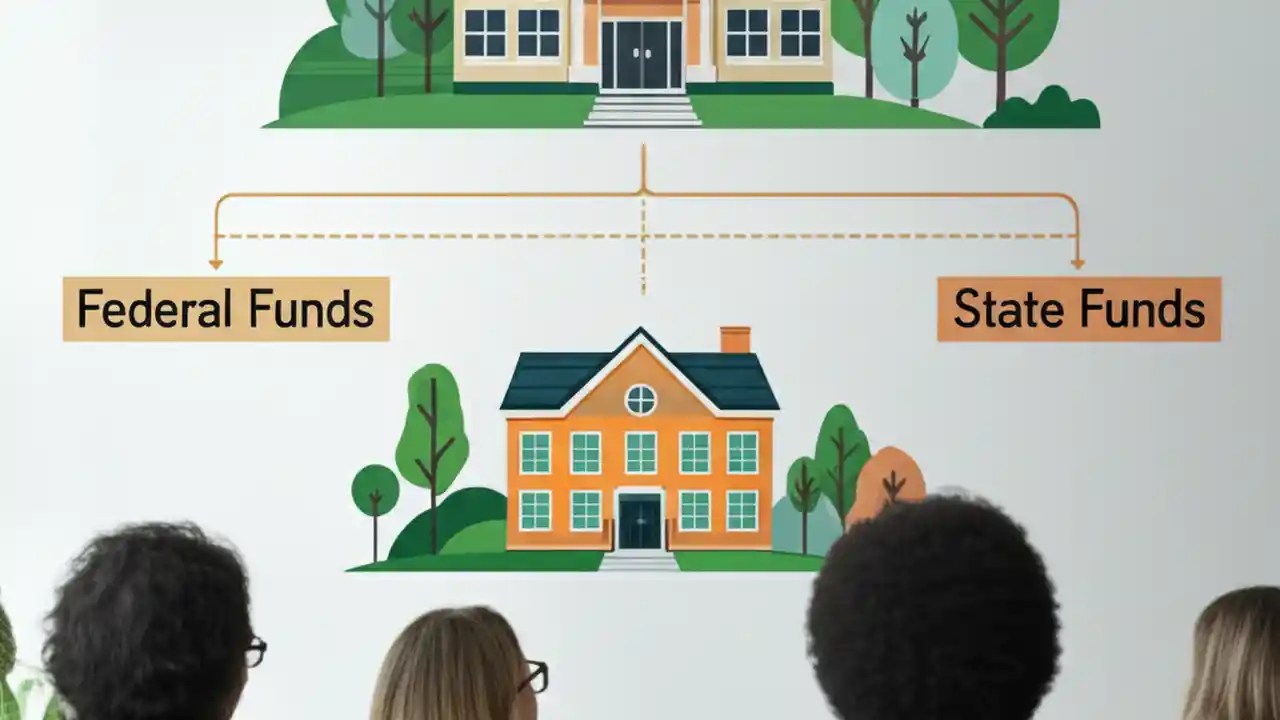 Federal Funds

State Funds