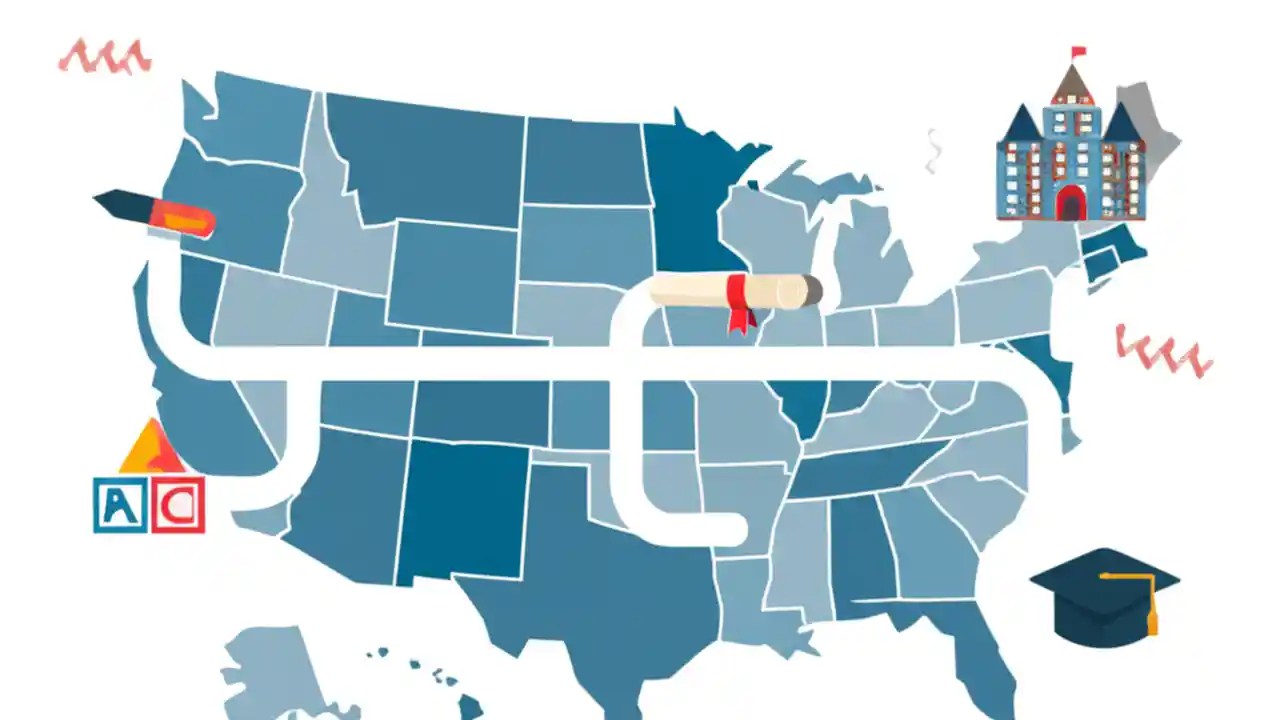 A C