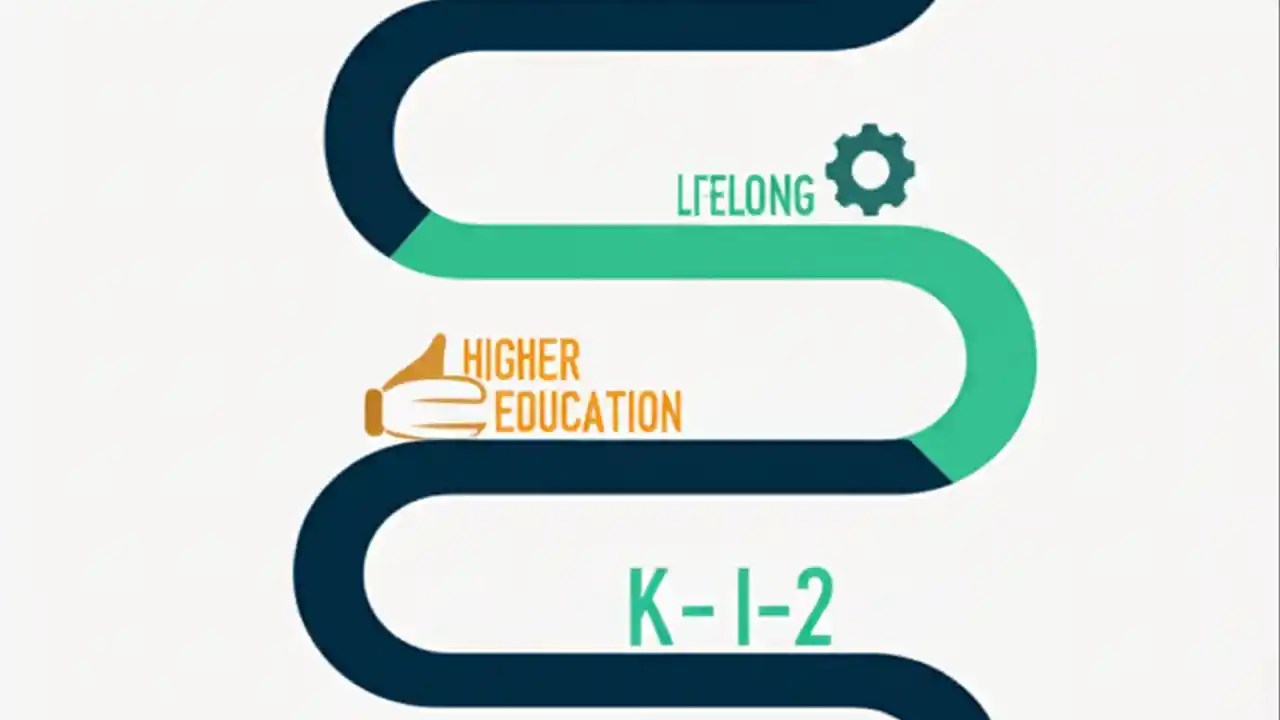 LIFELONG

HIGHER EDUCATION

K-I-2