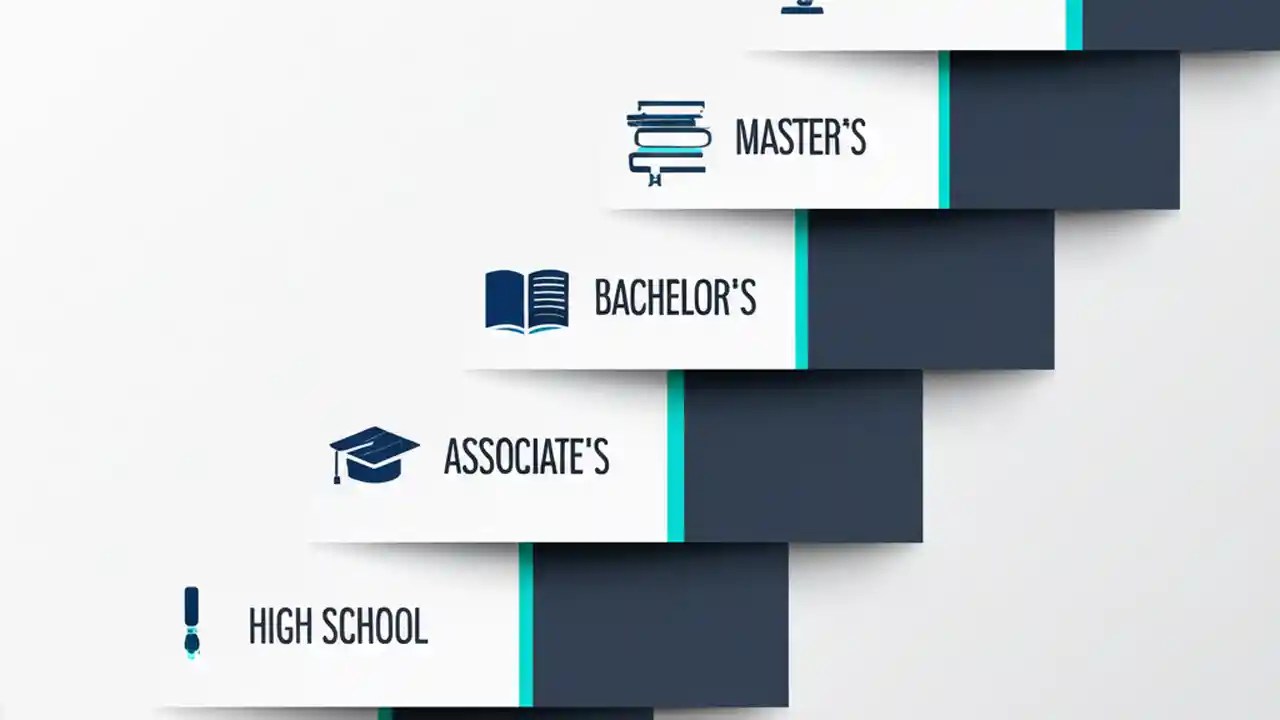 MASTER'S

BACHELOR'S

ASSOCIATE'S

HIGH SCHOOL