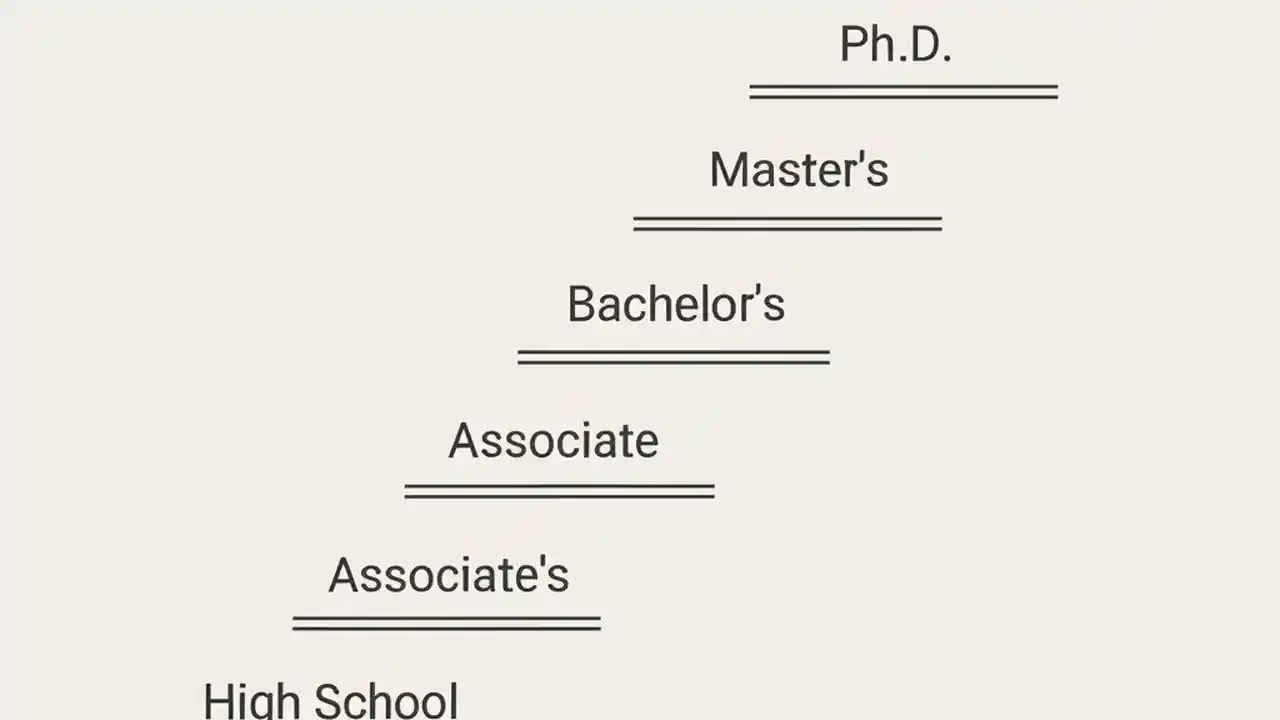 Ph.D.

Master's

Bachelor's

Associate

Associate's

High School