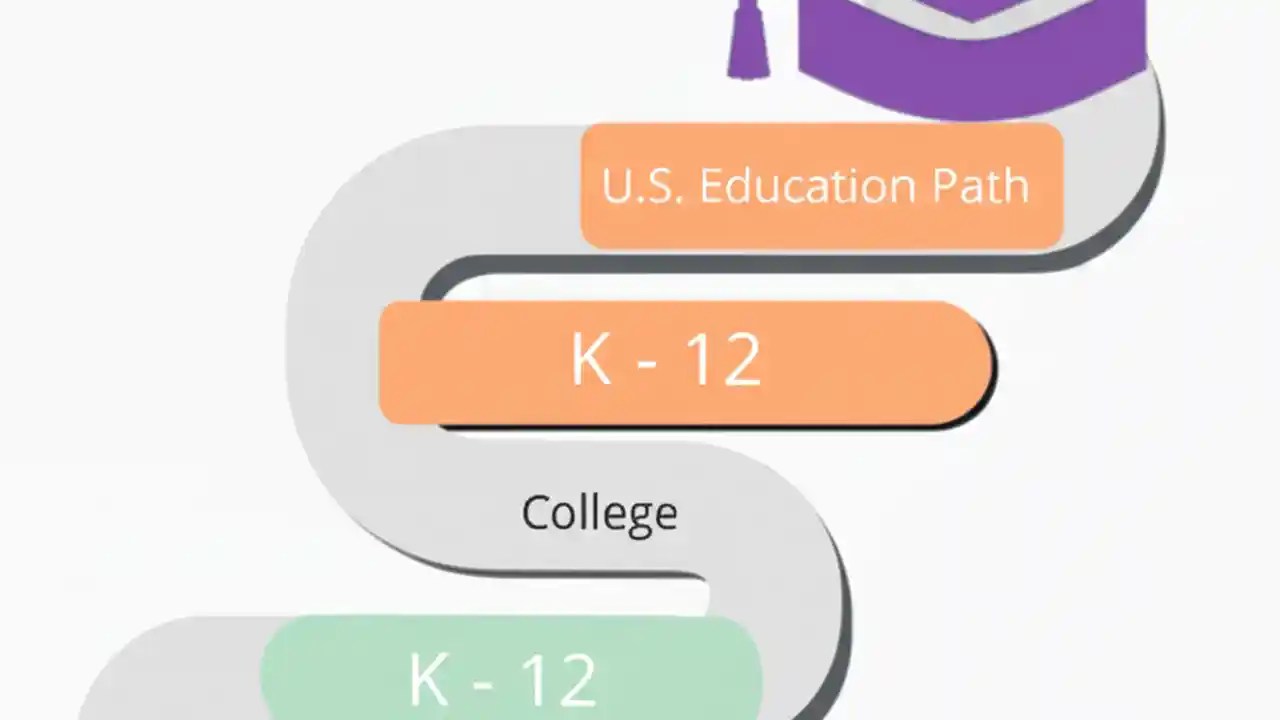 U.S. Education Path

K - 12

College

K - 12