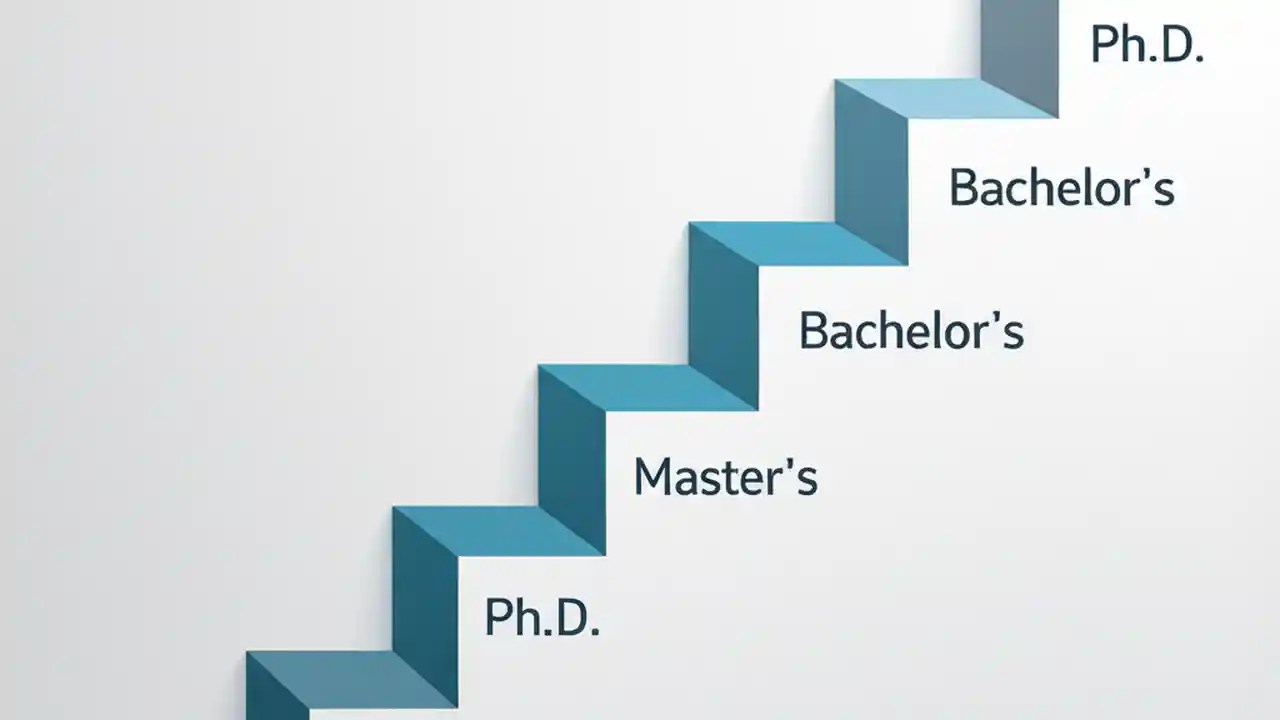 Ph.D.

Bachelor's

Bachelor's

Master's

Ph.D.