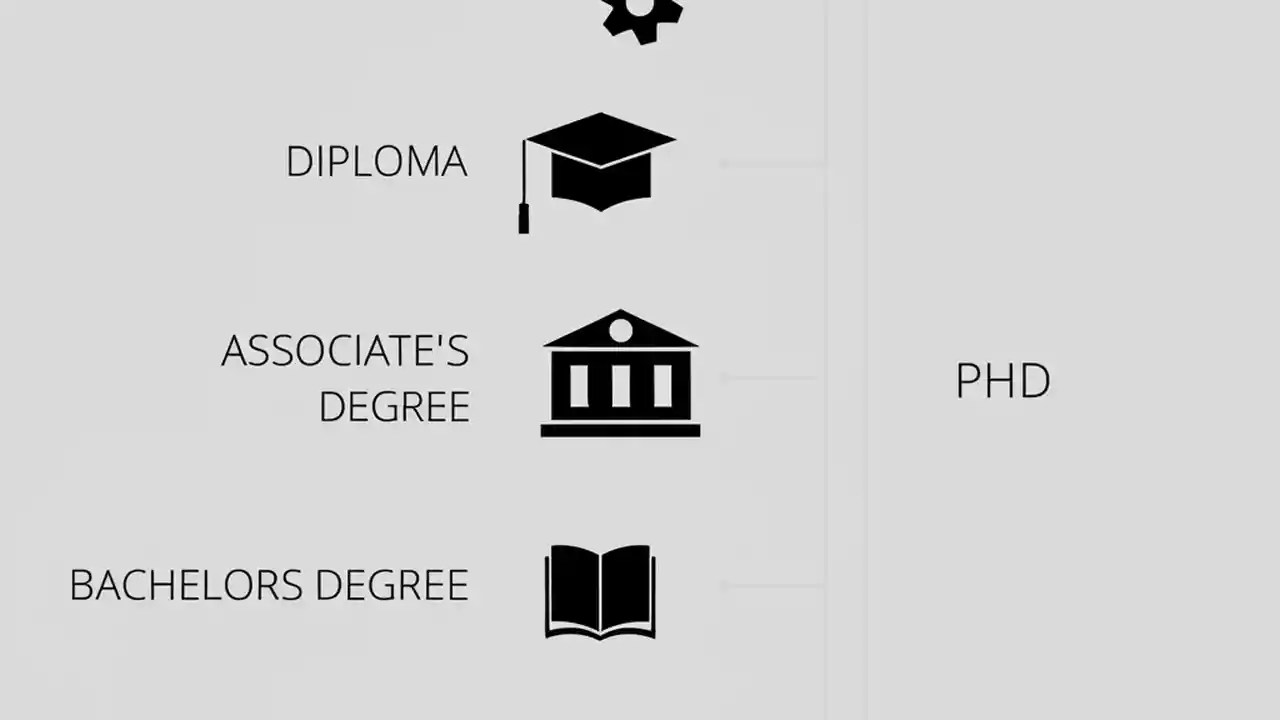 DIPLOMA

ASSOCIATE'S DEGREE

BACHELORS DEGREE

PHD