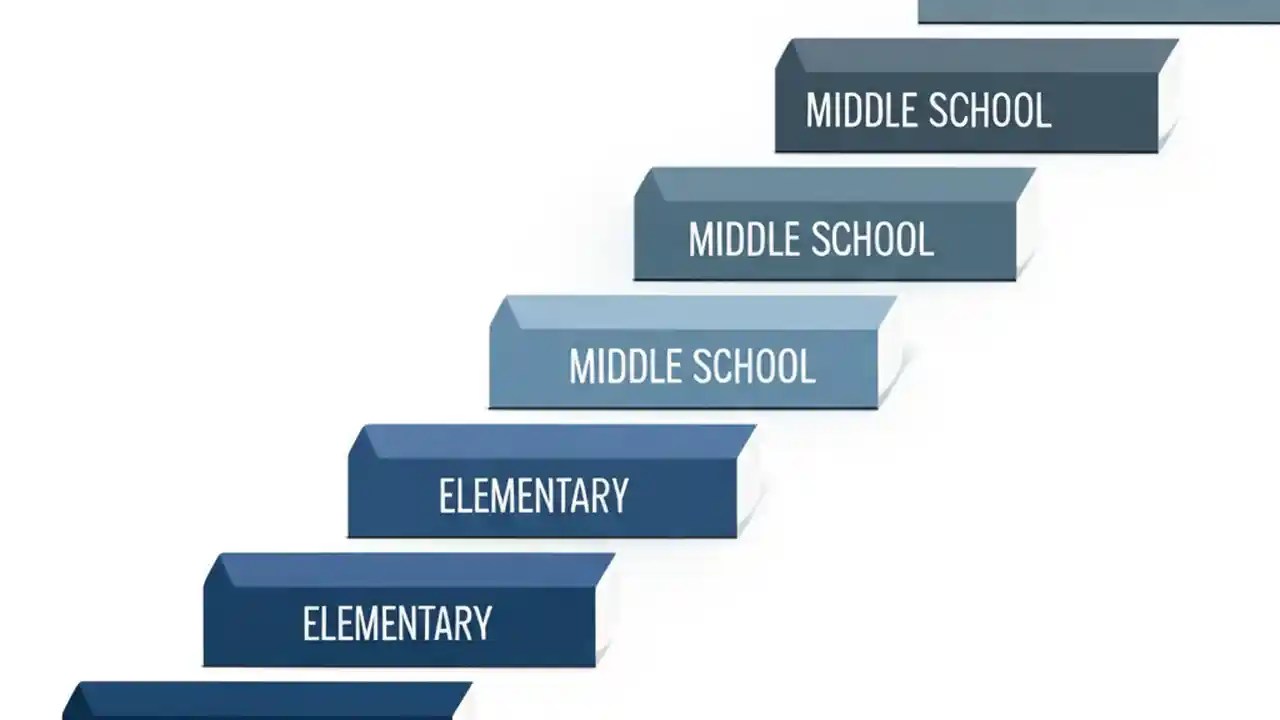 MIDDLE SCHOOL

MIDDLE SCHOOL

MIDDLE SCHOOL

ELEMENTARY

ELEMENTARY