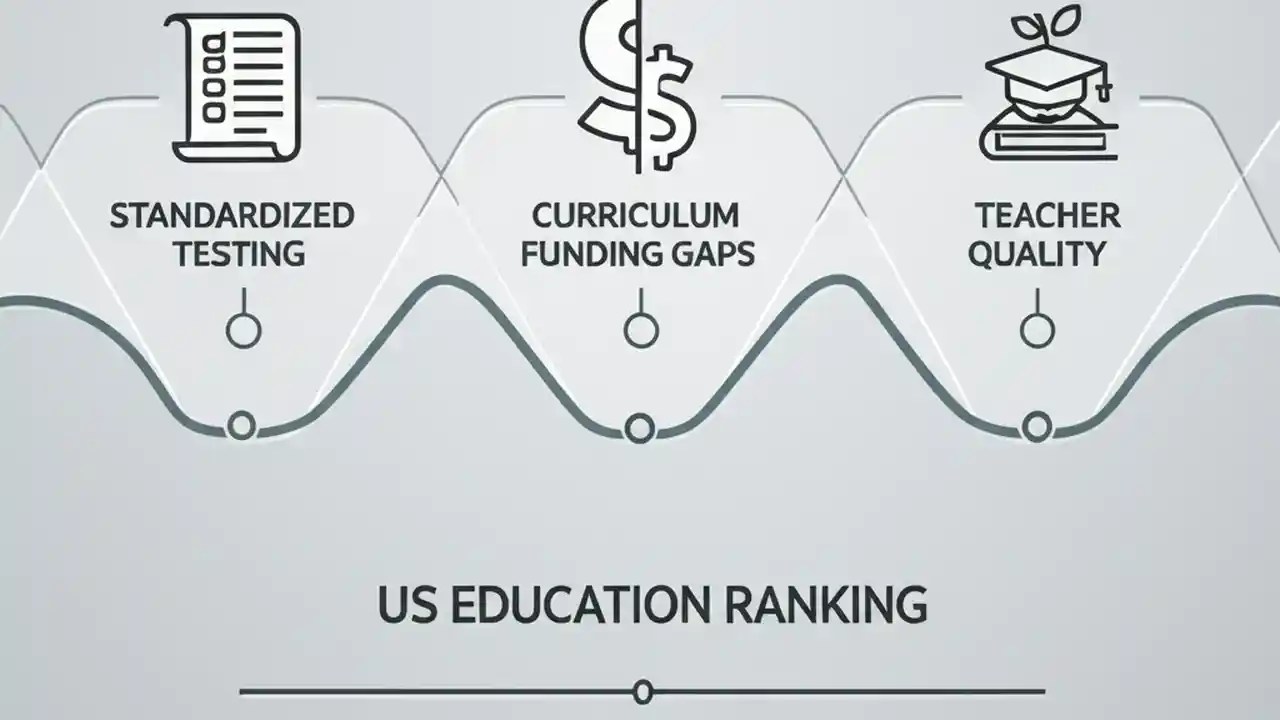 STANDARDIZED TESTING

CURRICULUM FUNDING GAPS

TEACHER QUALITY

US EDUCATION RANKING