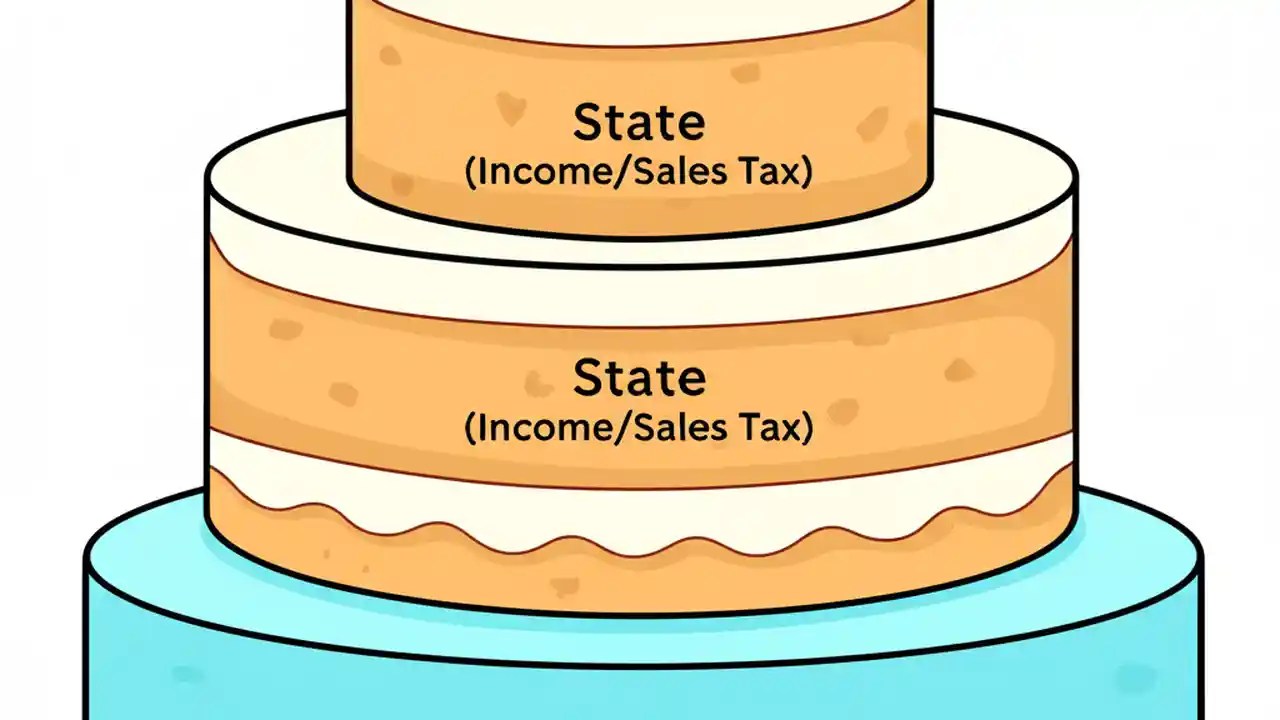 State
(Income/Sales Tax)

State
(Income/Sales Tax)