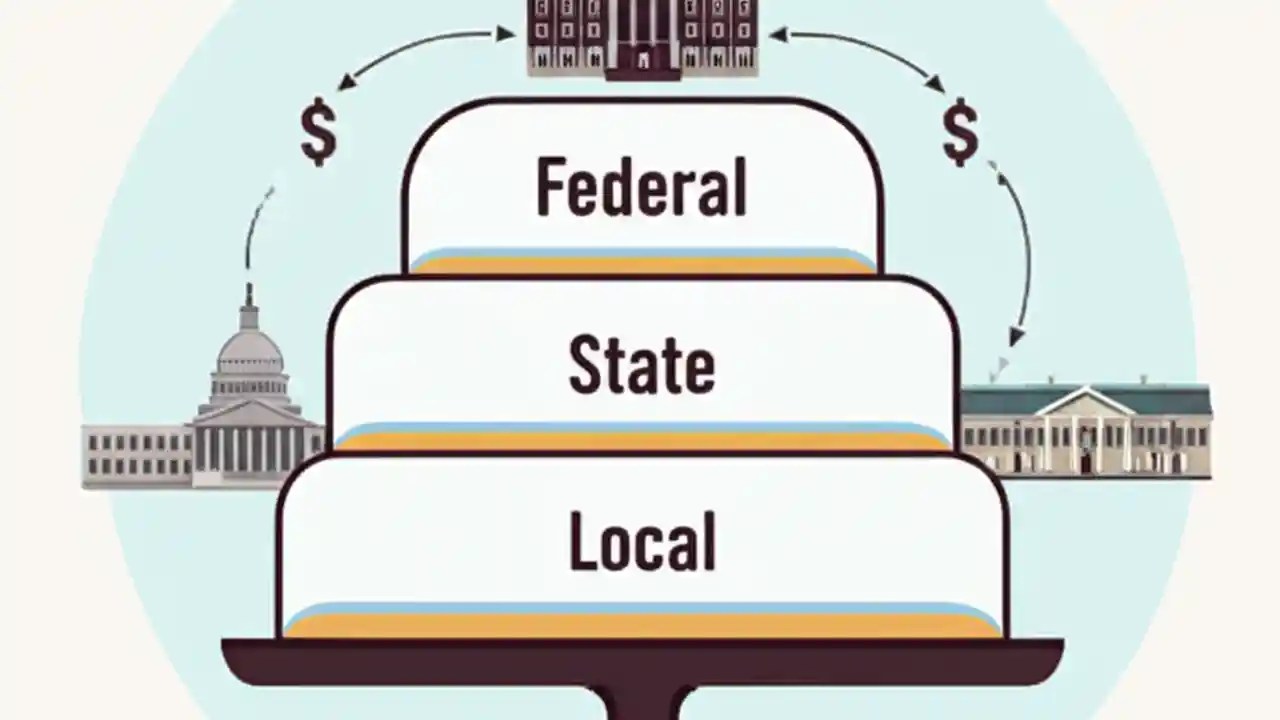 $

$

Federal

State

Local