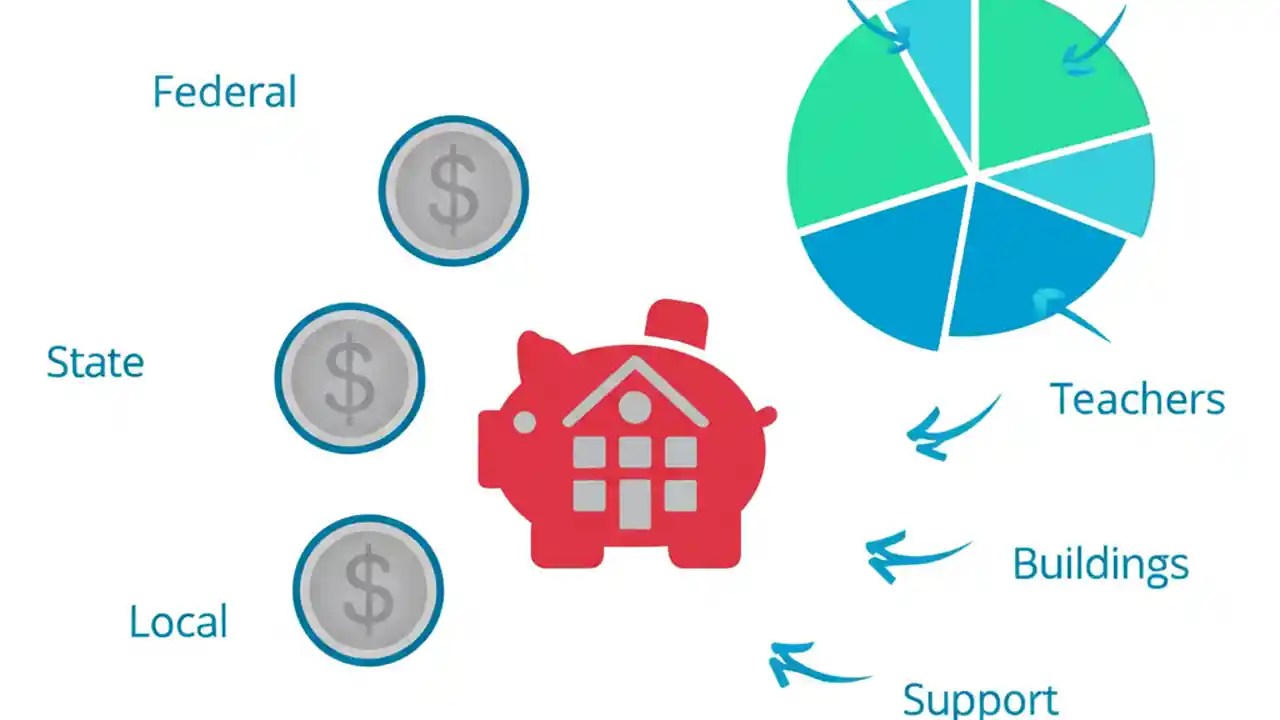 Federal

$

State

$

Local

$

Teachers

Buildings

Support