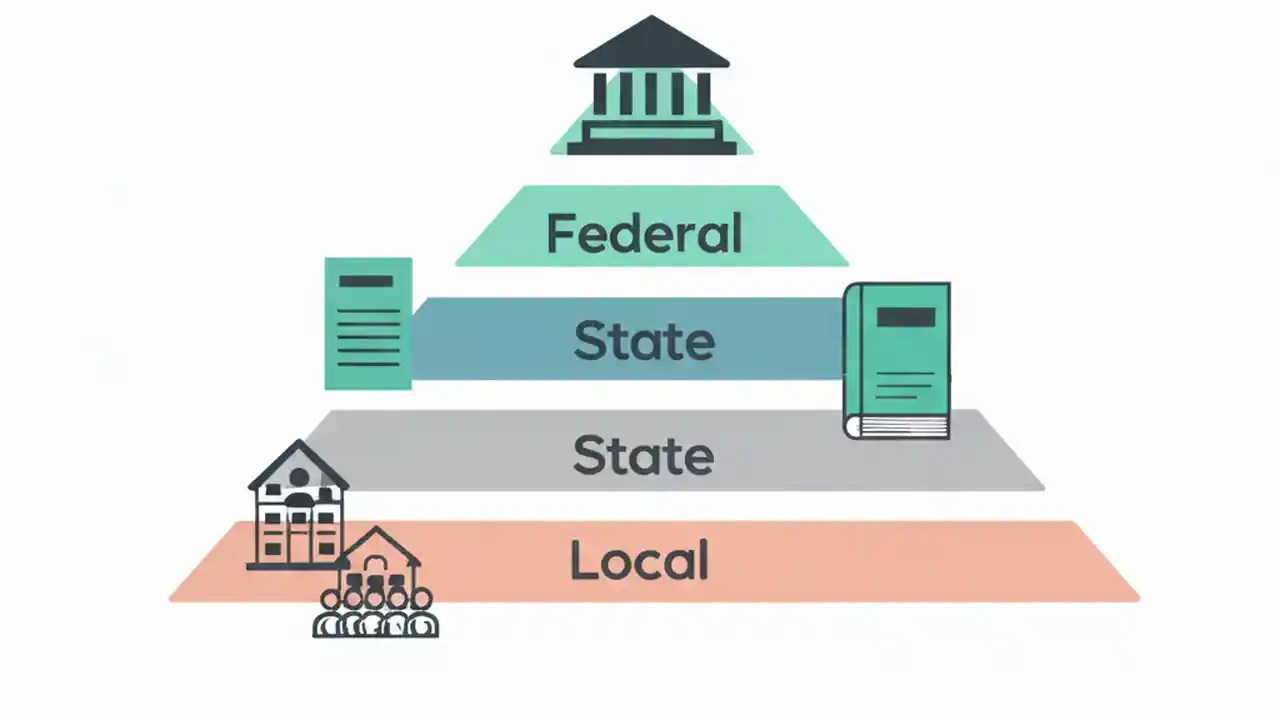 Federal

State

State

Local