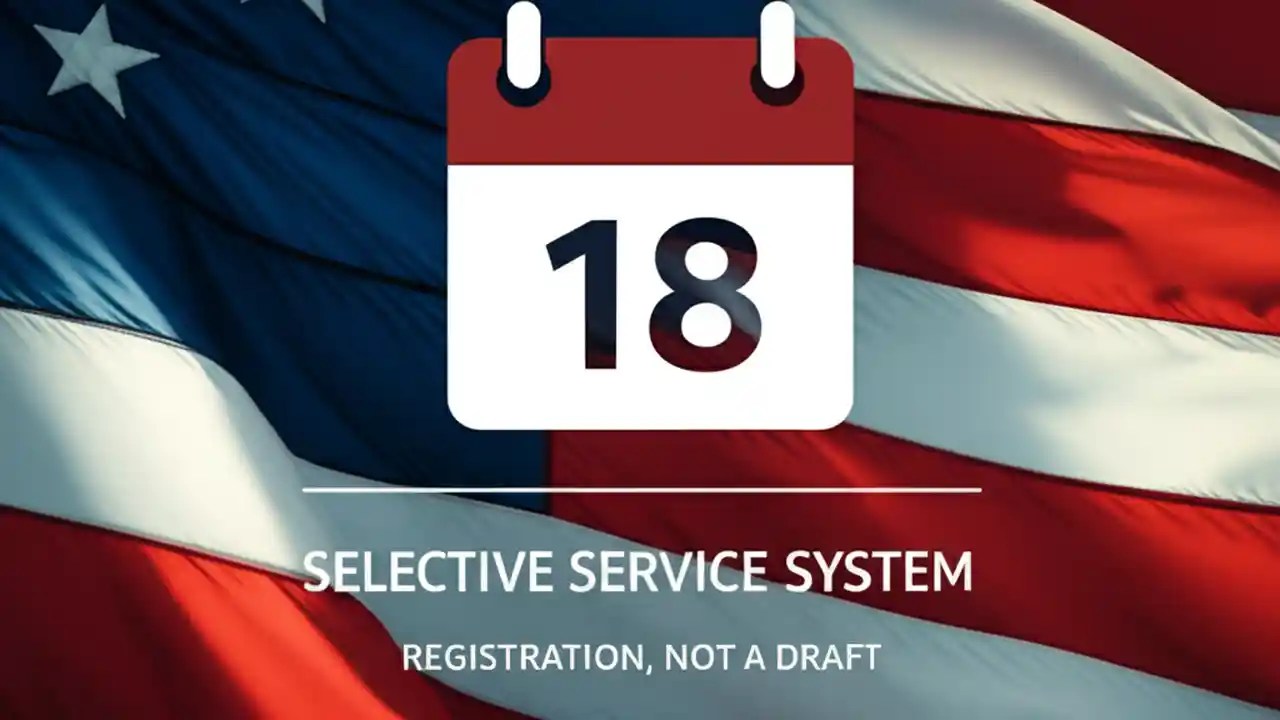 18

SELECTIVE SERVICE SYSTEM

REGISTRATION, NOT A DRAFT