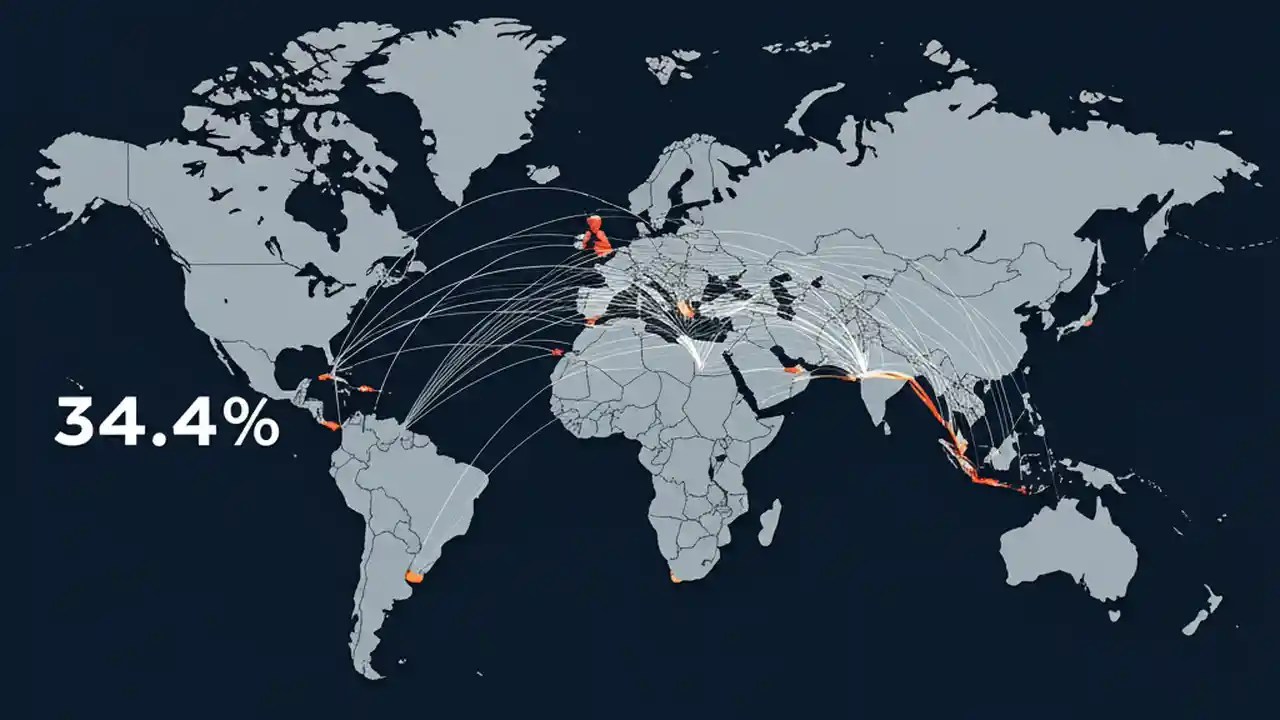 34.4%