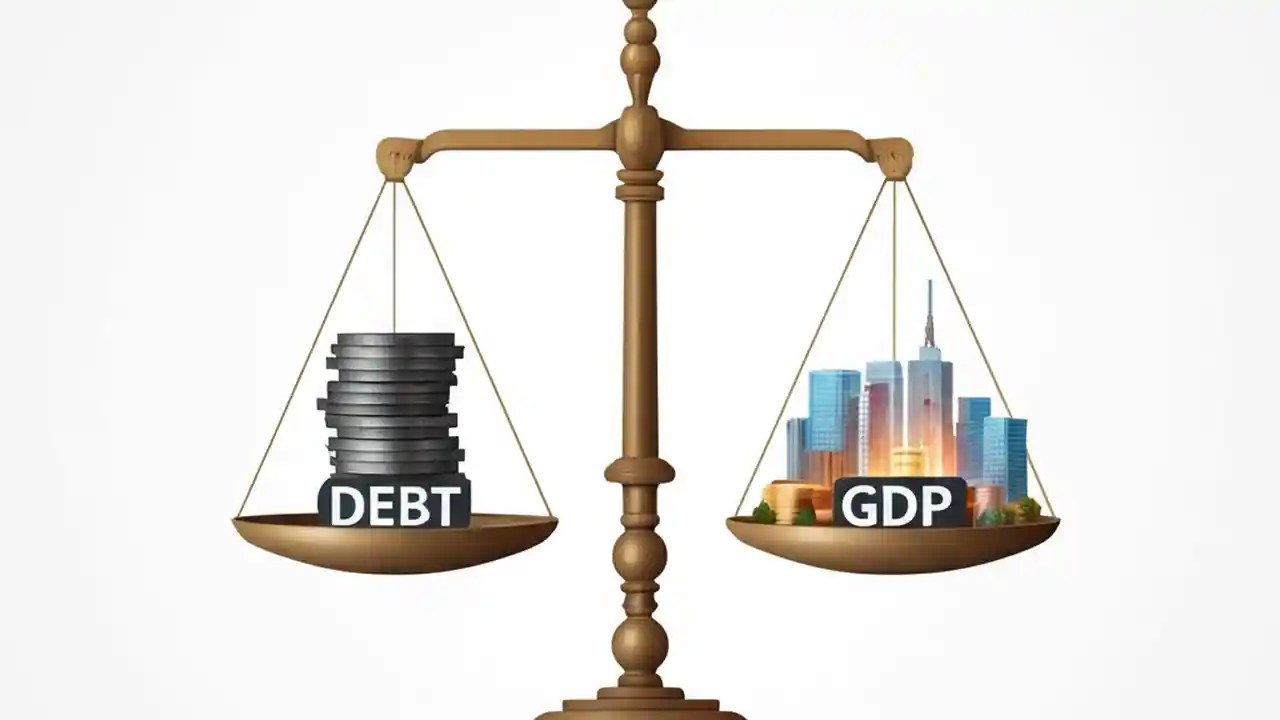 DEBT

GDP