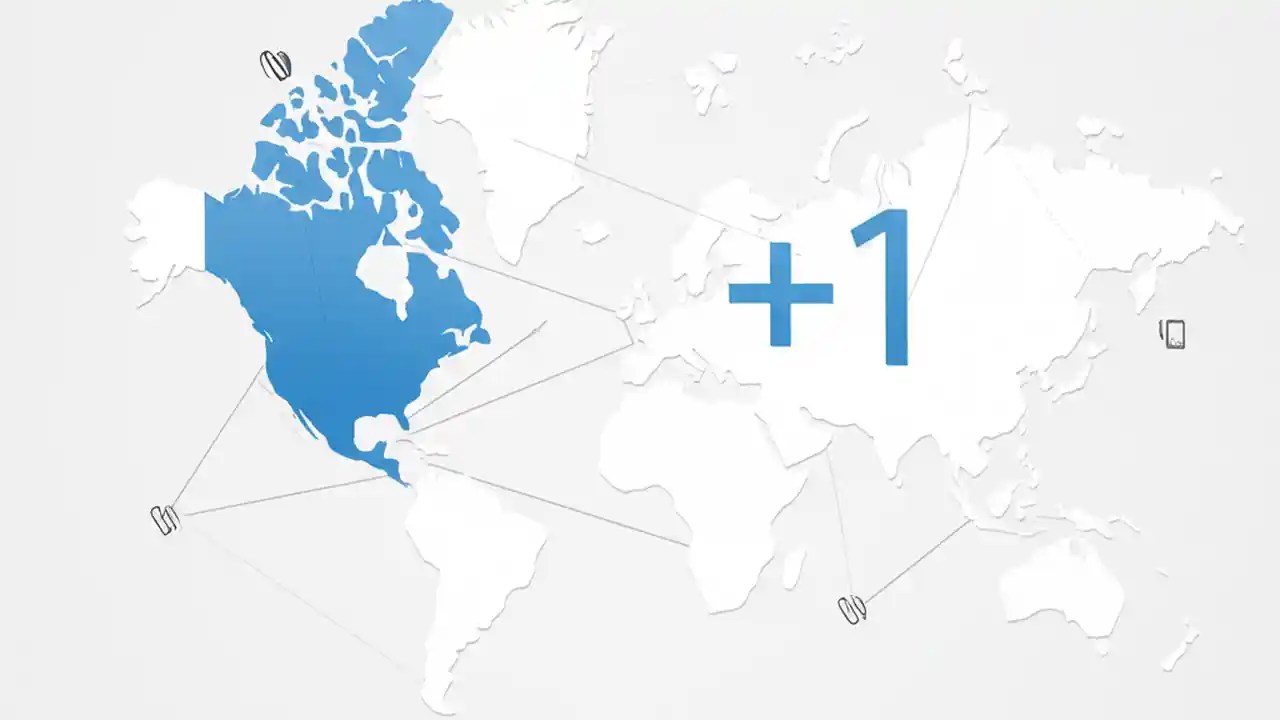 +1