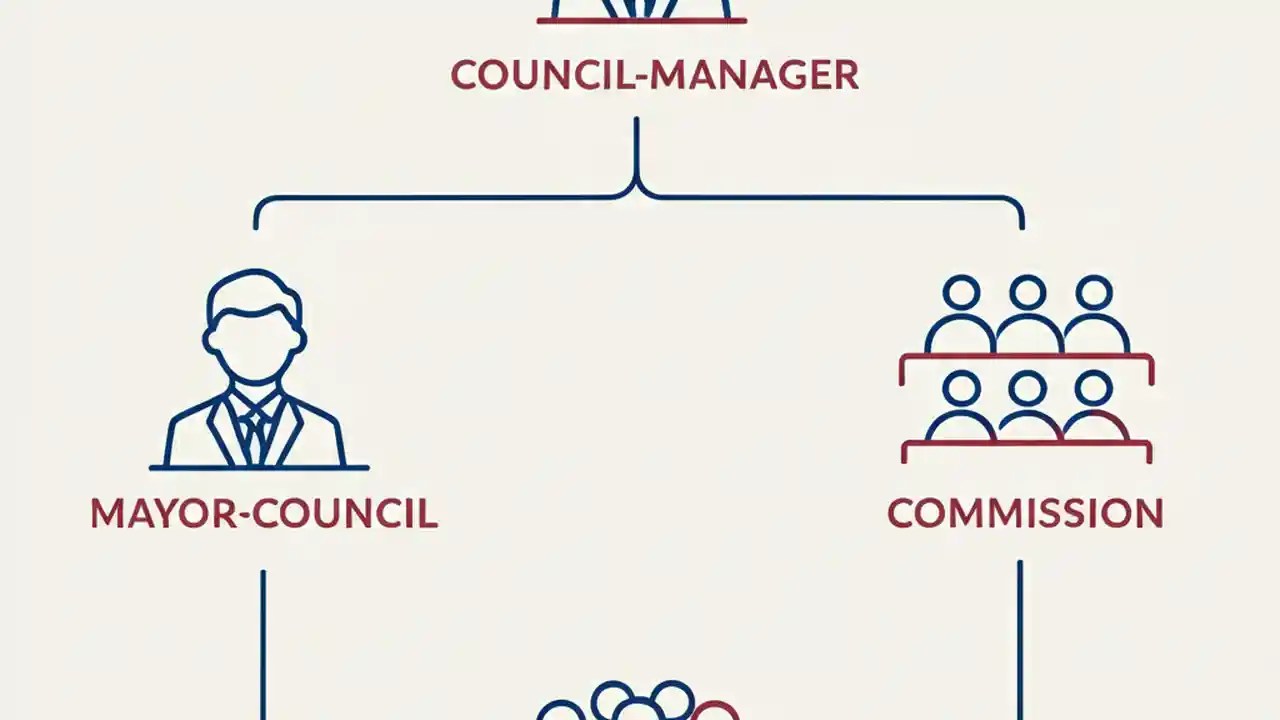 COUNCIL-MANAGER

MAYOR-COUNCIL

COMMISSION