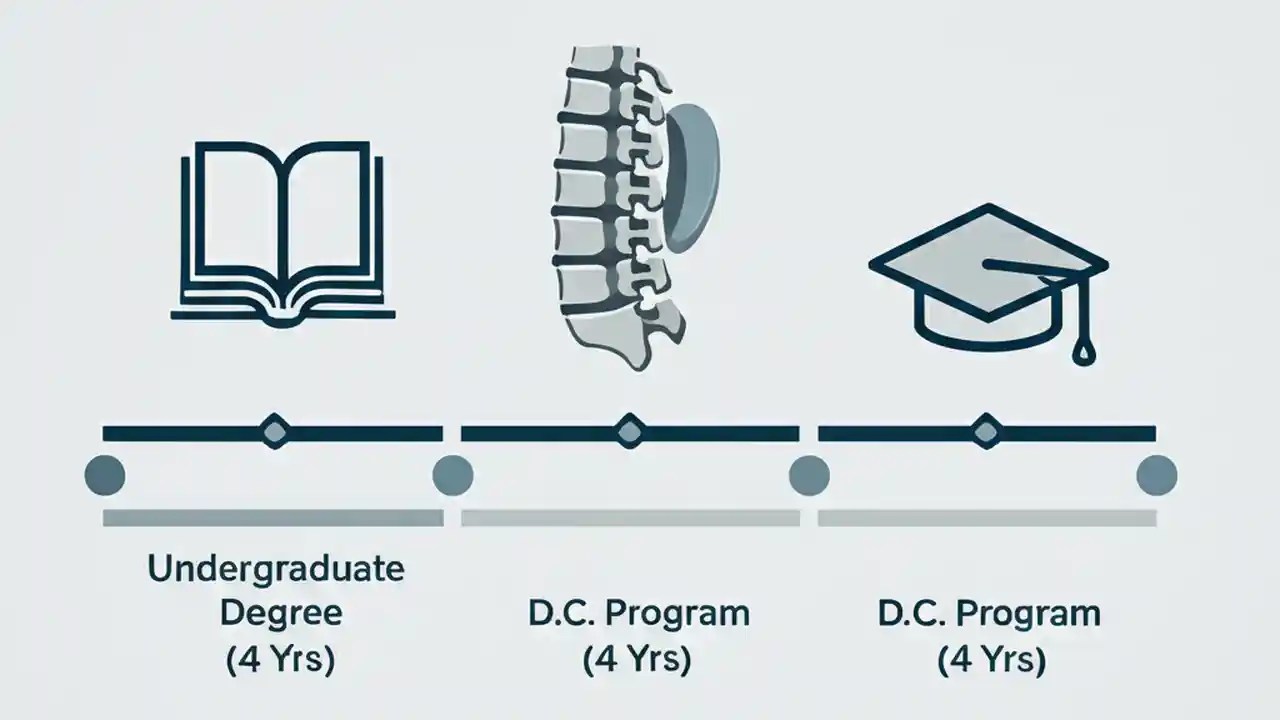 Undergraduate Degree (4 Yrs)

D.C. Program (4 Yrs)

D.C. Program (4 Yrs)