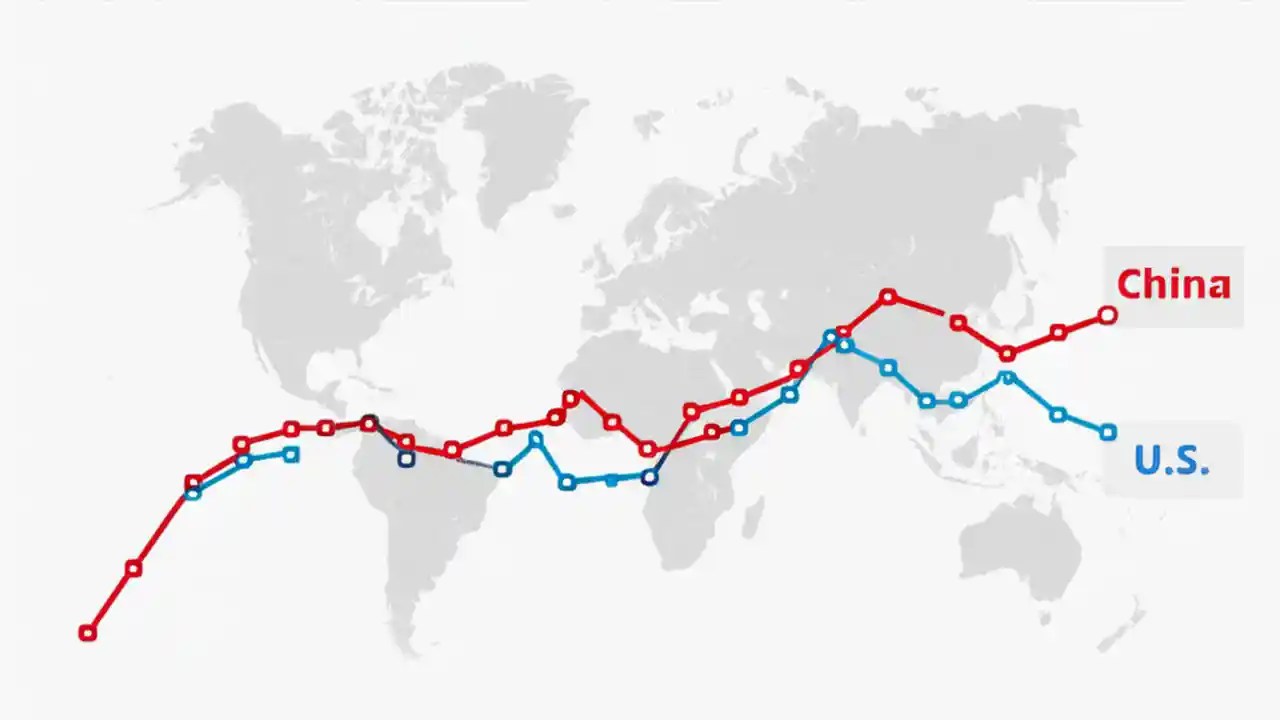 China

U.S.