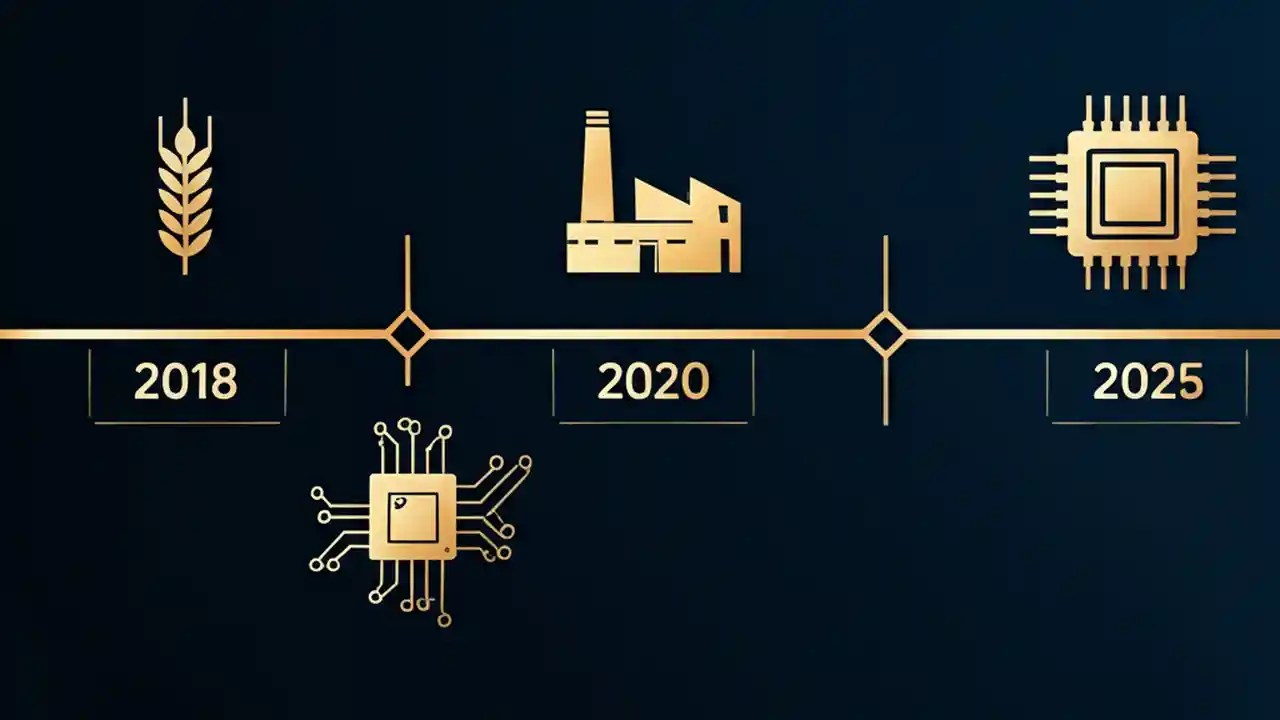 2018

2020

2025