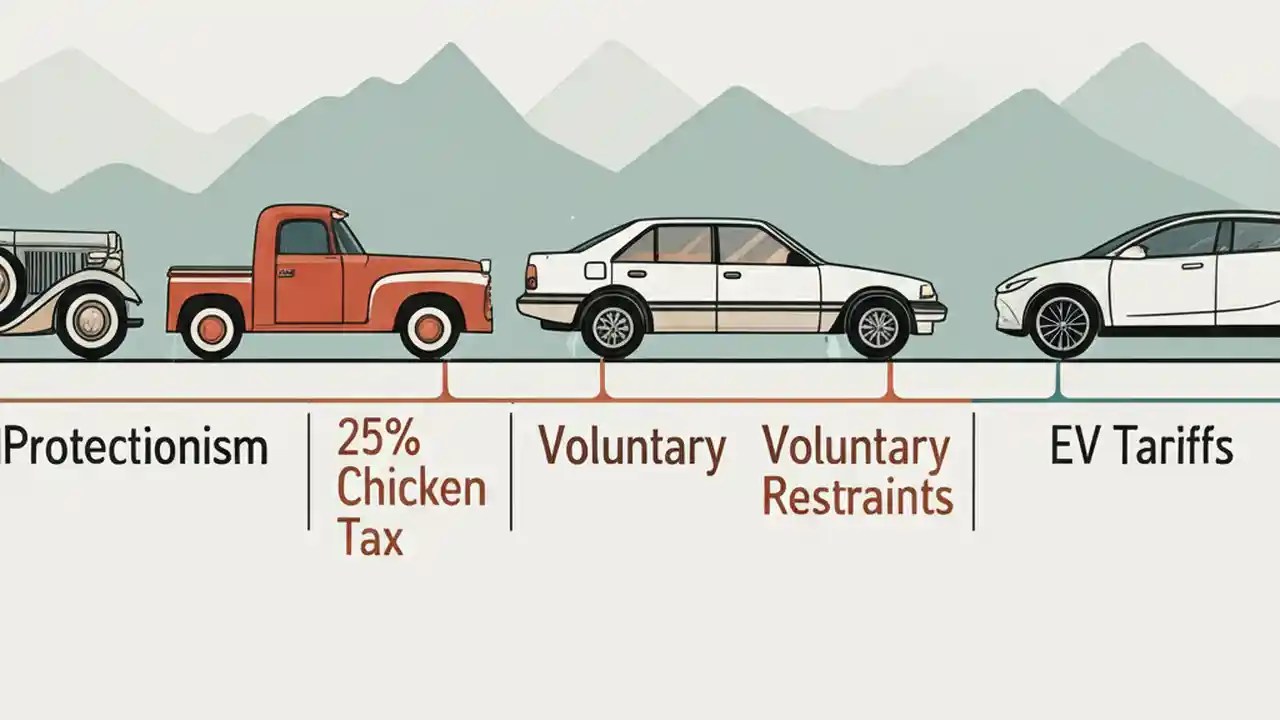 Protectionism

25% Chicken Tax

Voluntary

Voluntary Restraints

EV Tariffs