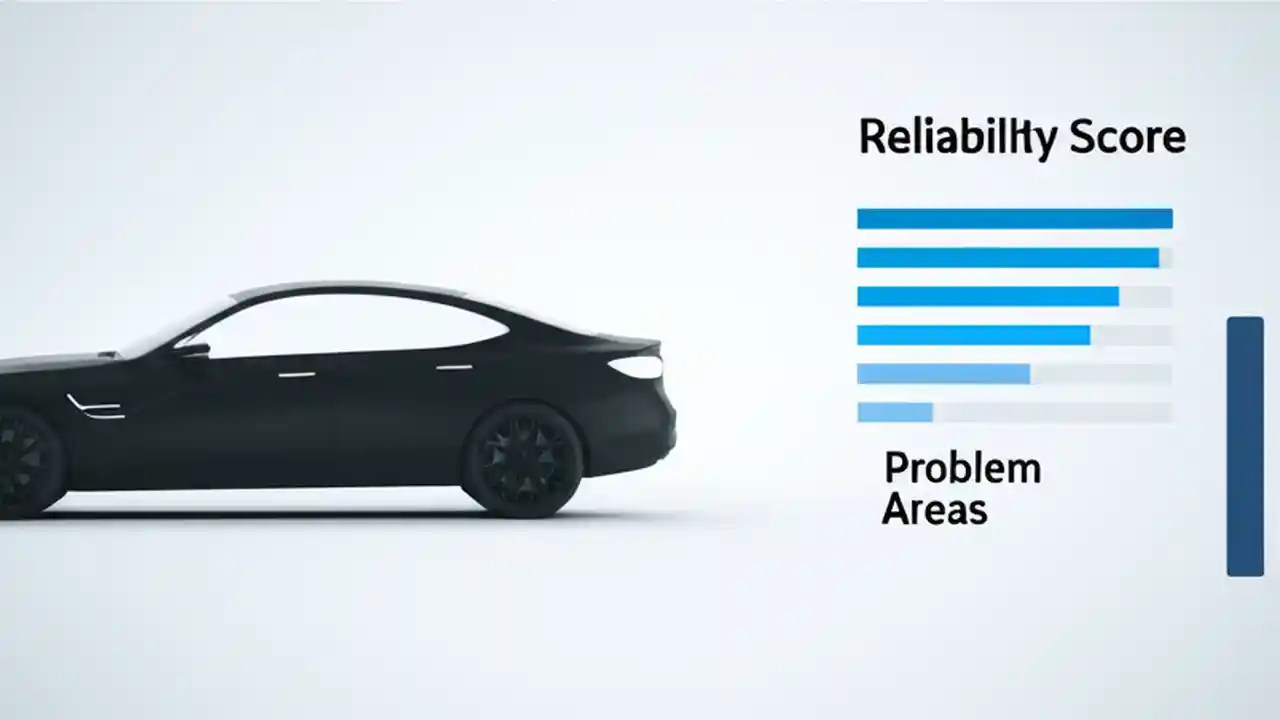 Reliabillty Score

Problem Areas