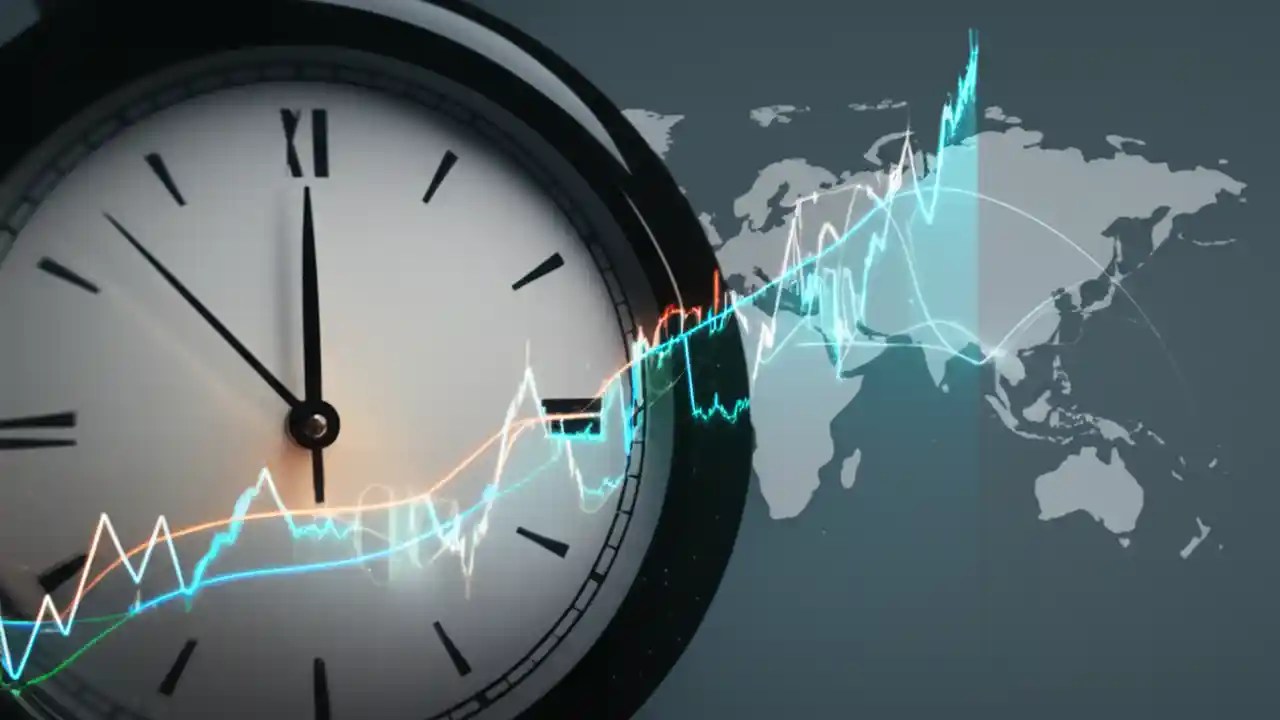 XII