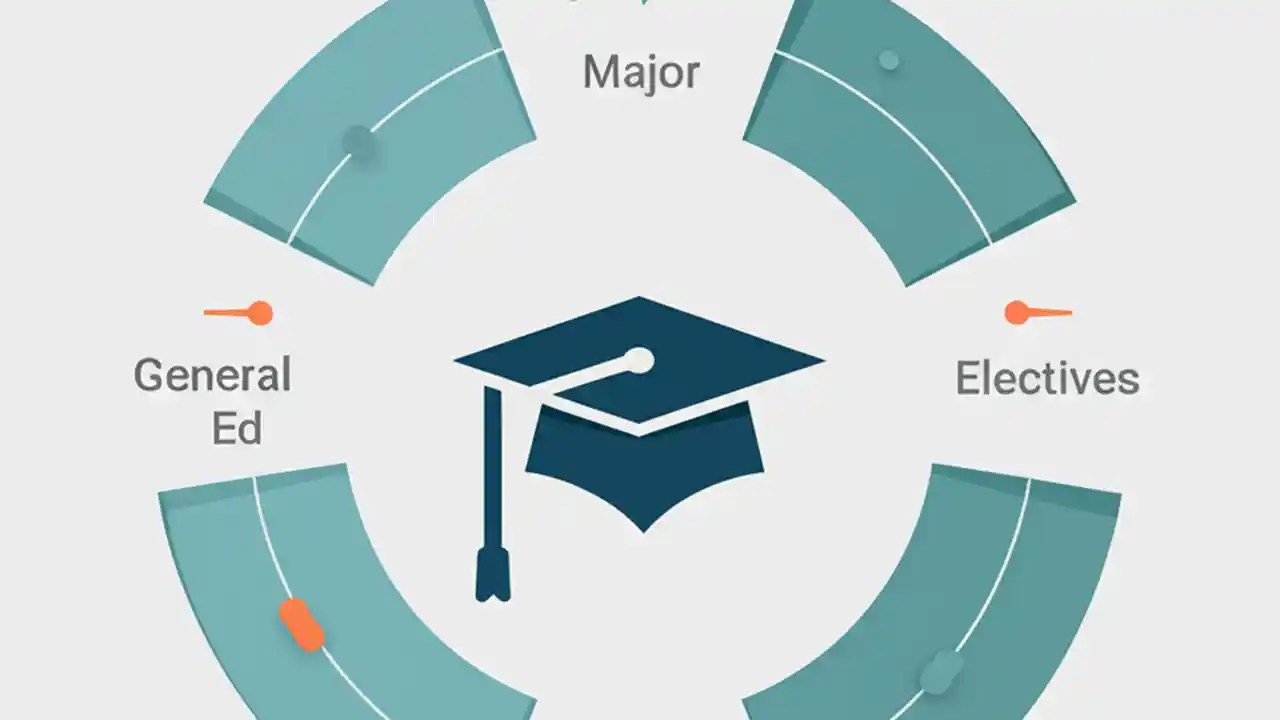 Major

General Ed

Electives