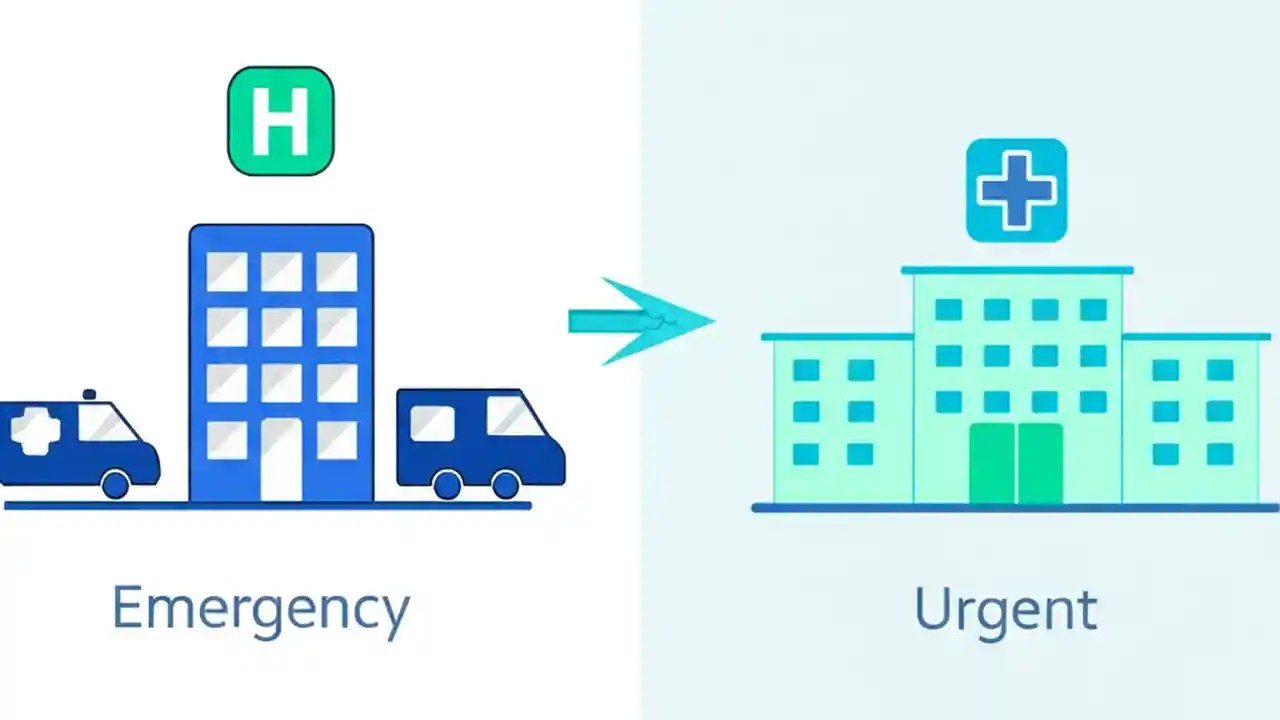 H

Emergency

Urgent