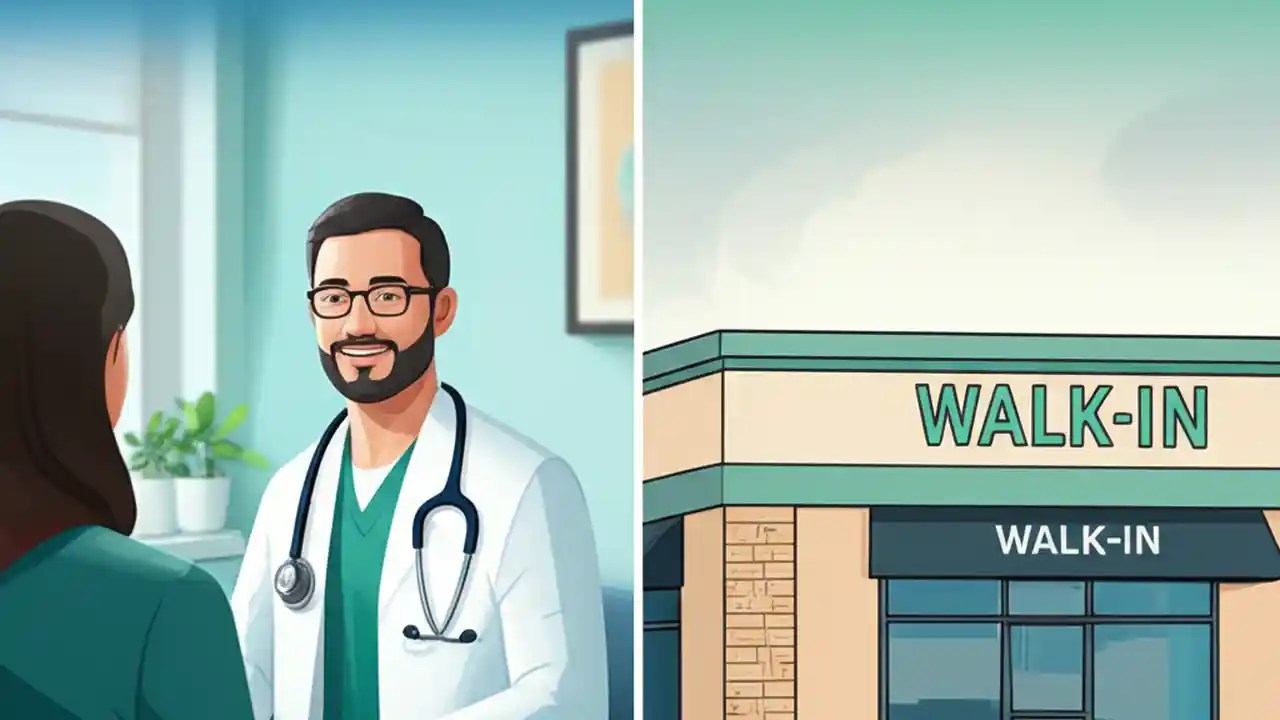 WALK-IN

WALK-IN