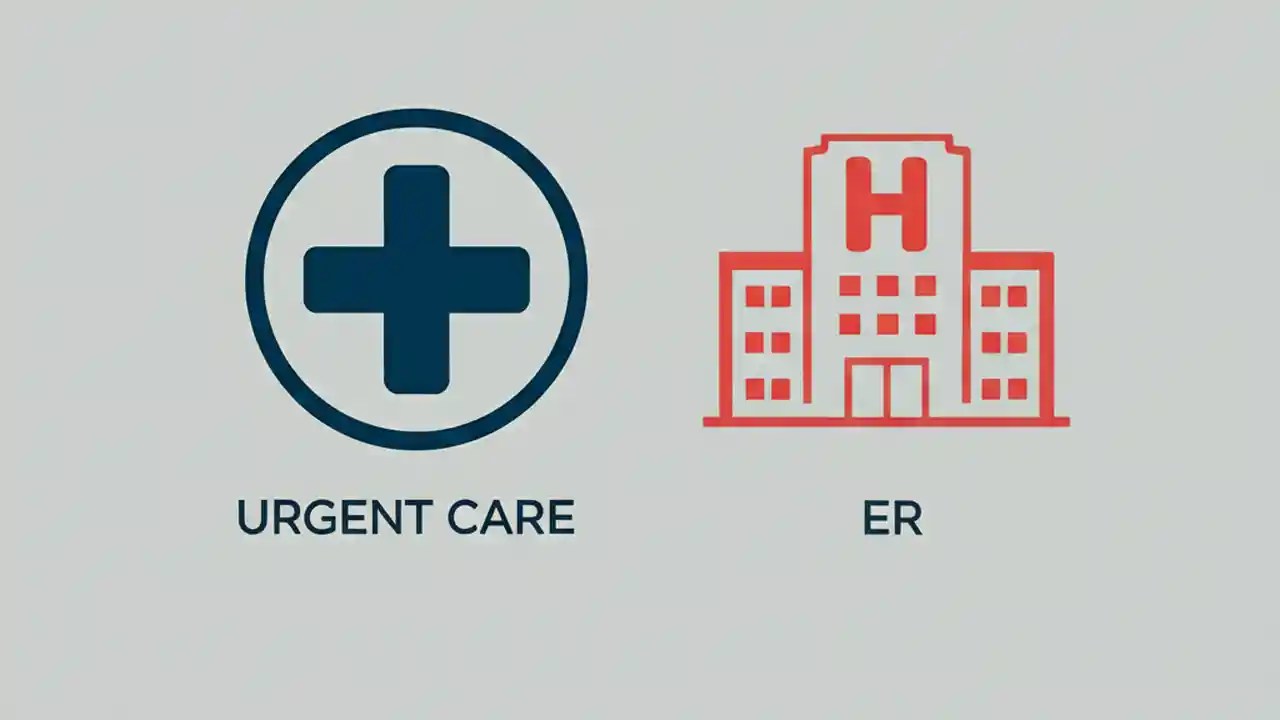 H

URGENT CARE

ER