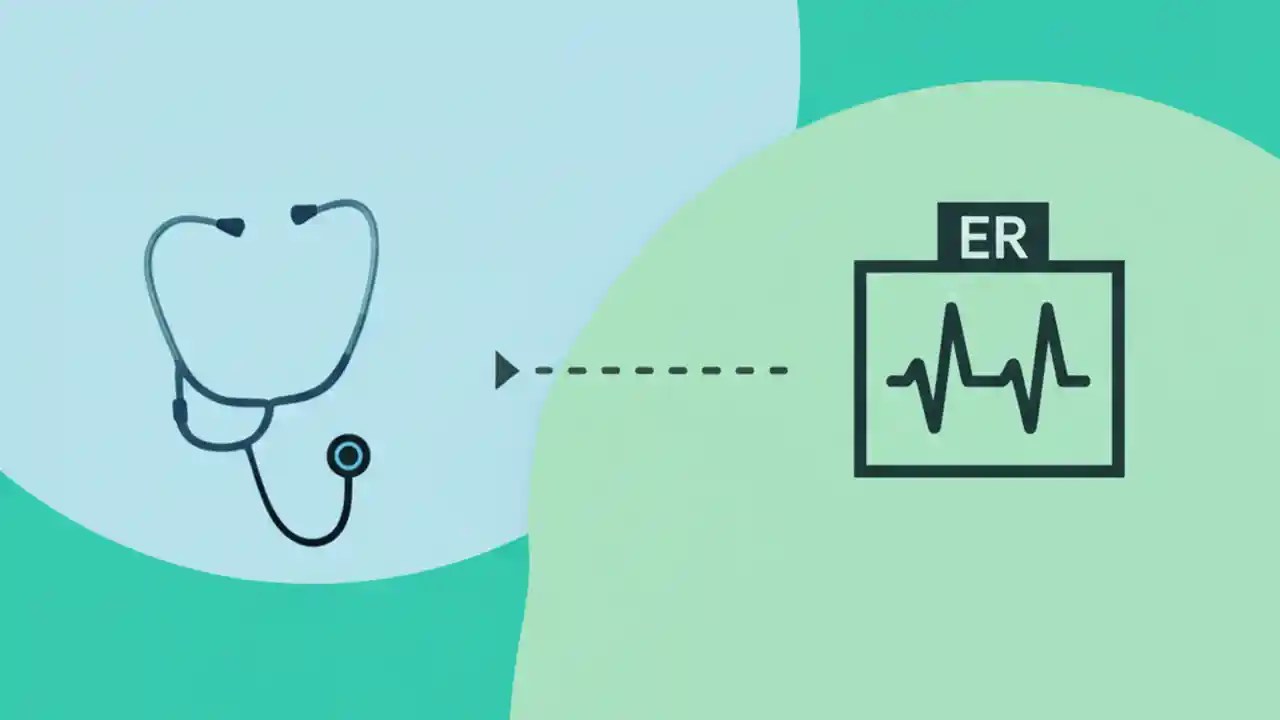 ER