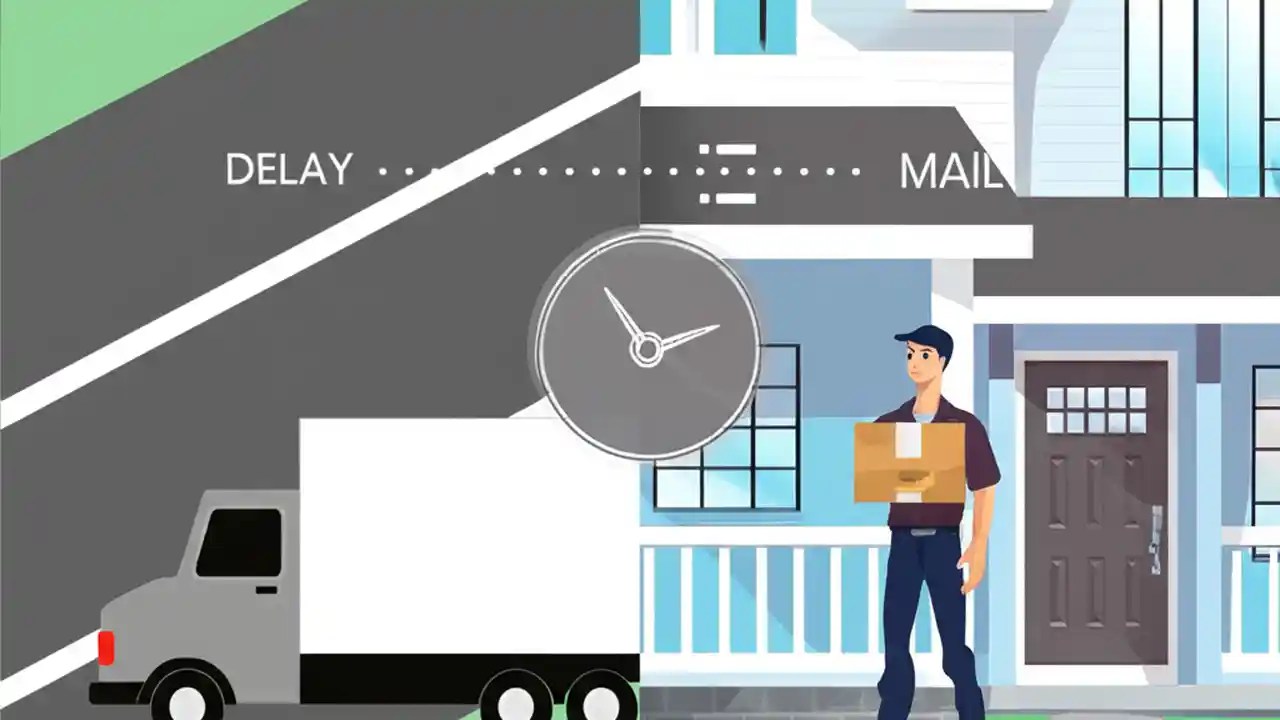 DELAY MAIL