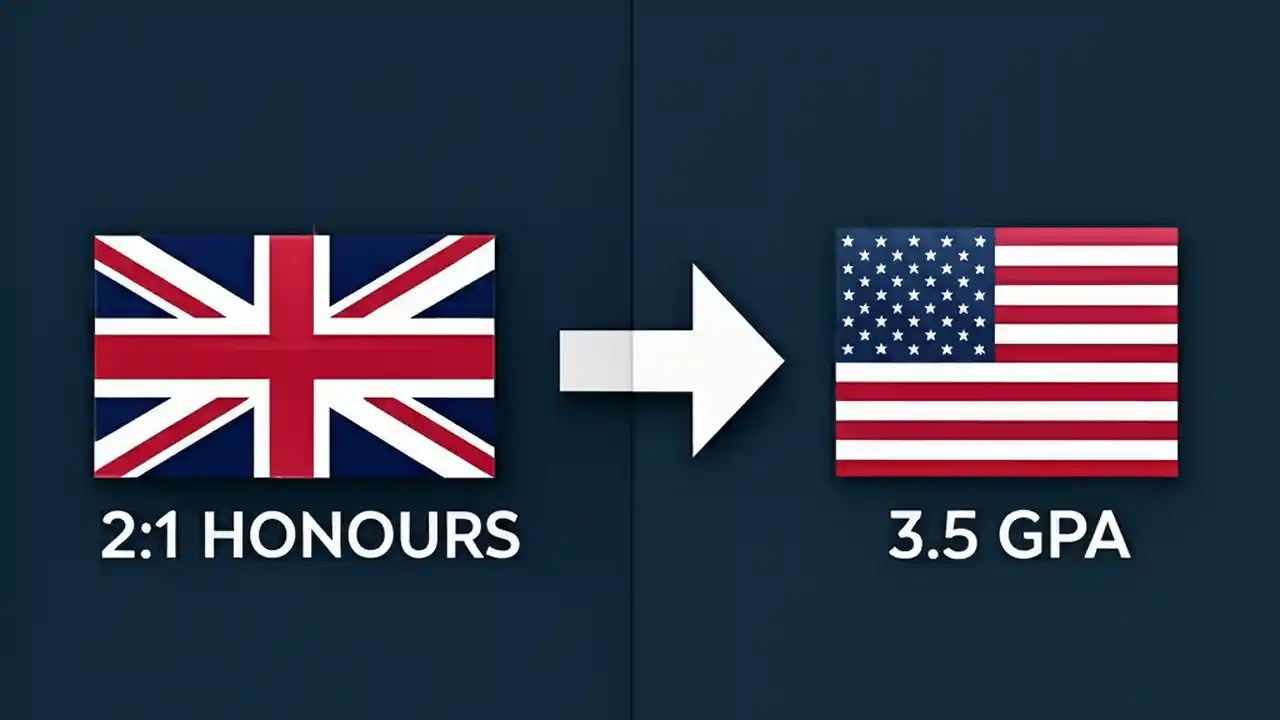 2:1 HONOURS

3.5 GPA