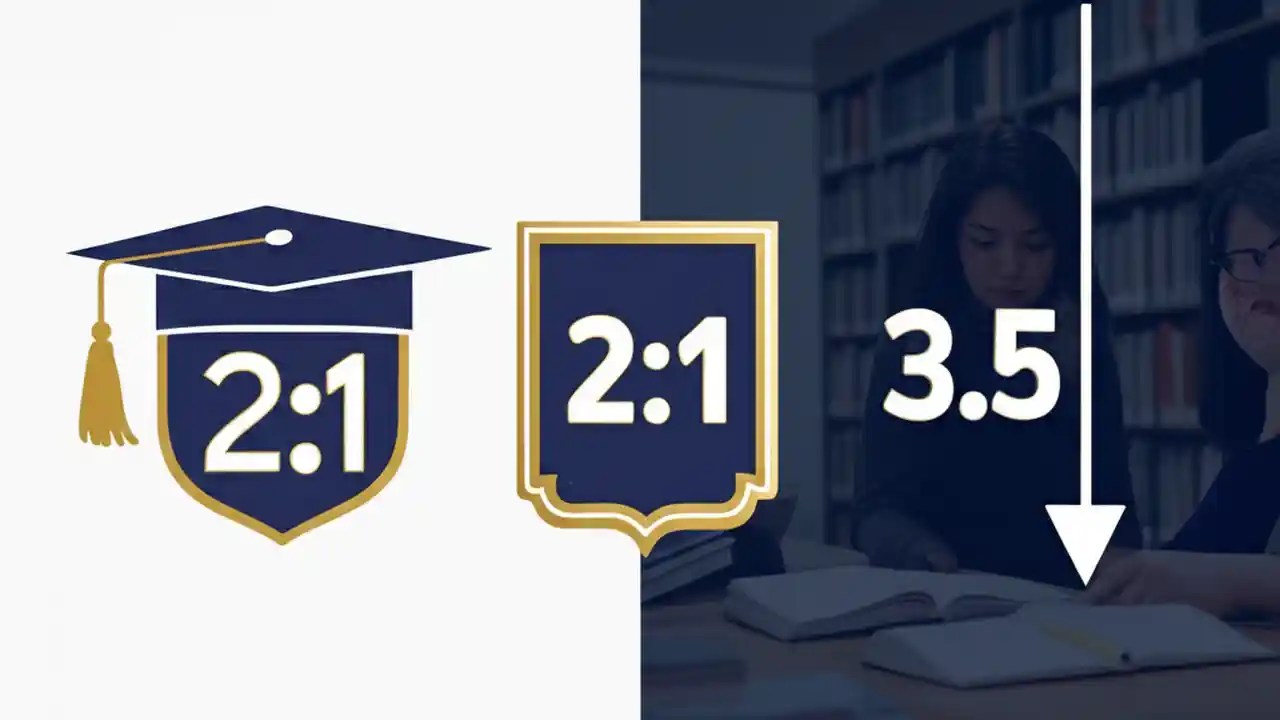 2:1

2:1

3.5