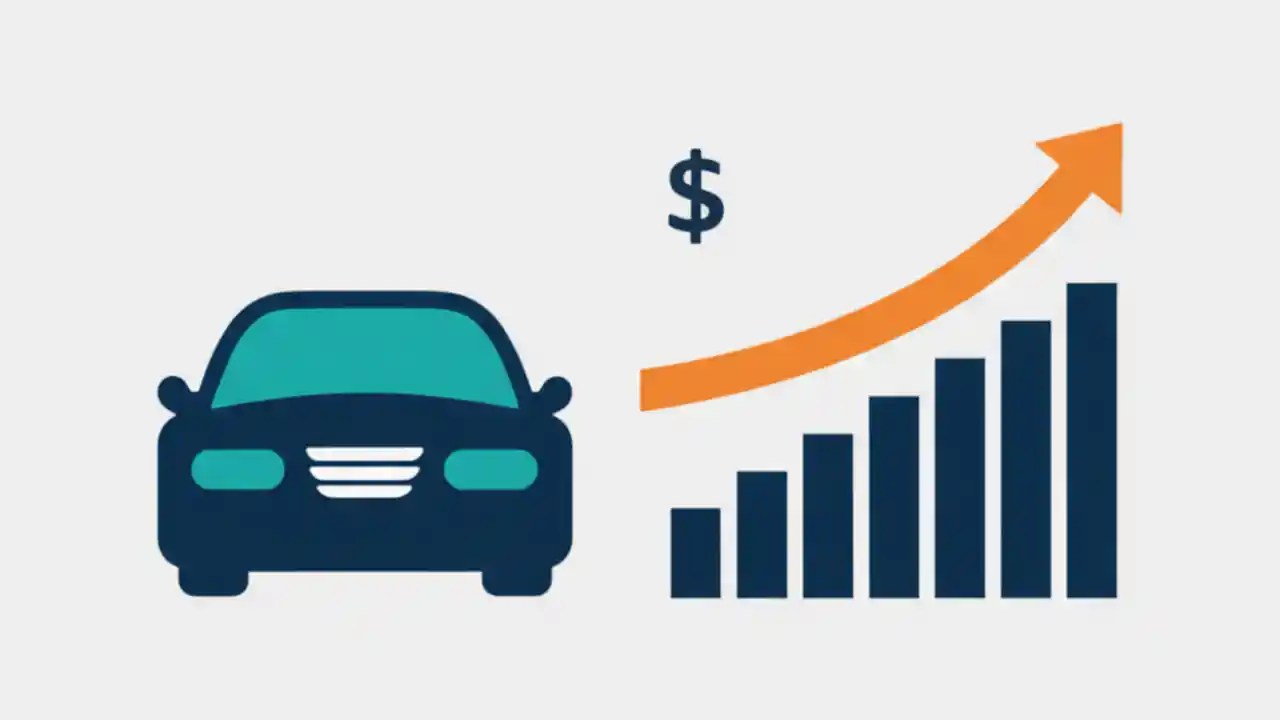 $