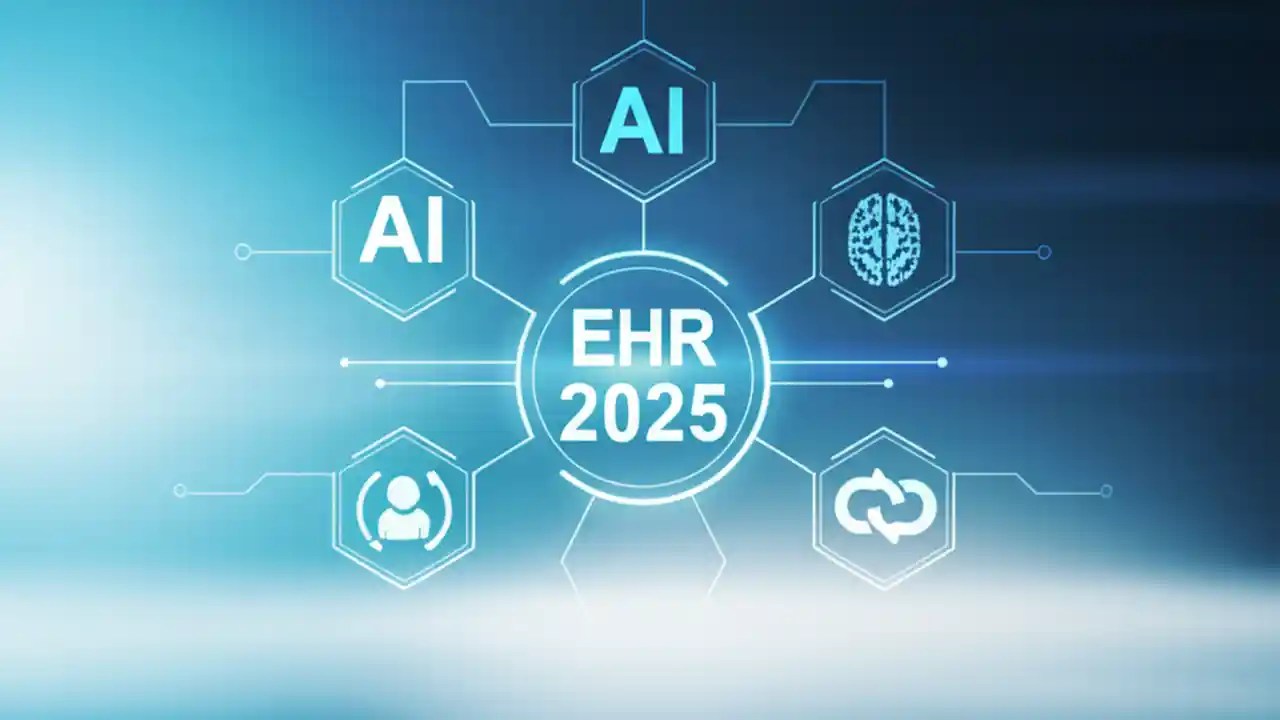 AI

AI

EHR
2025