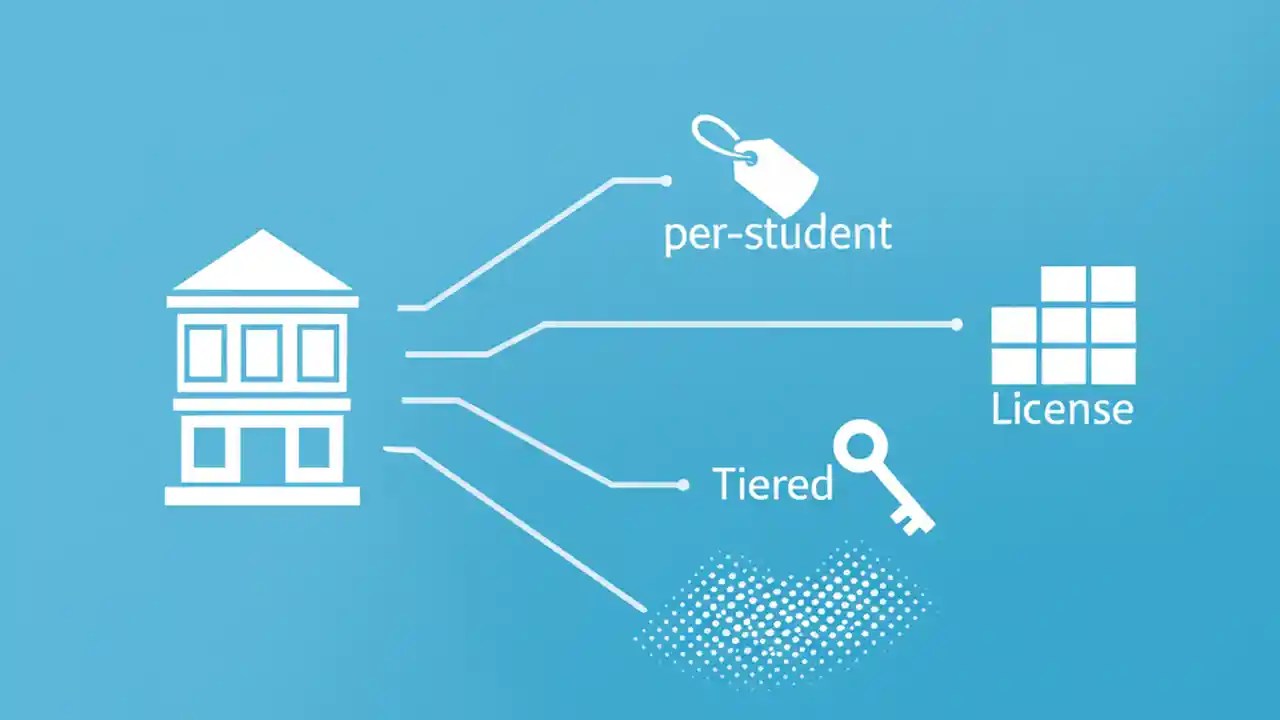 per-student

License

Tiered