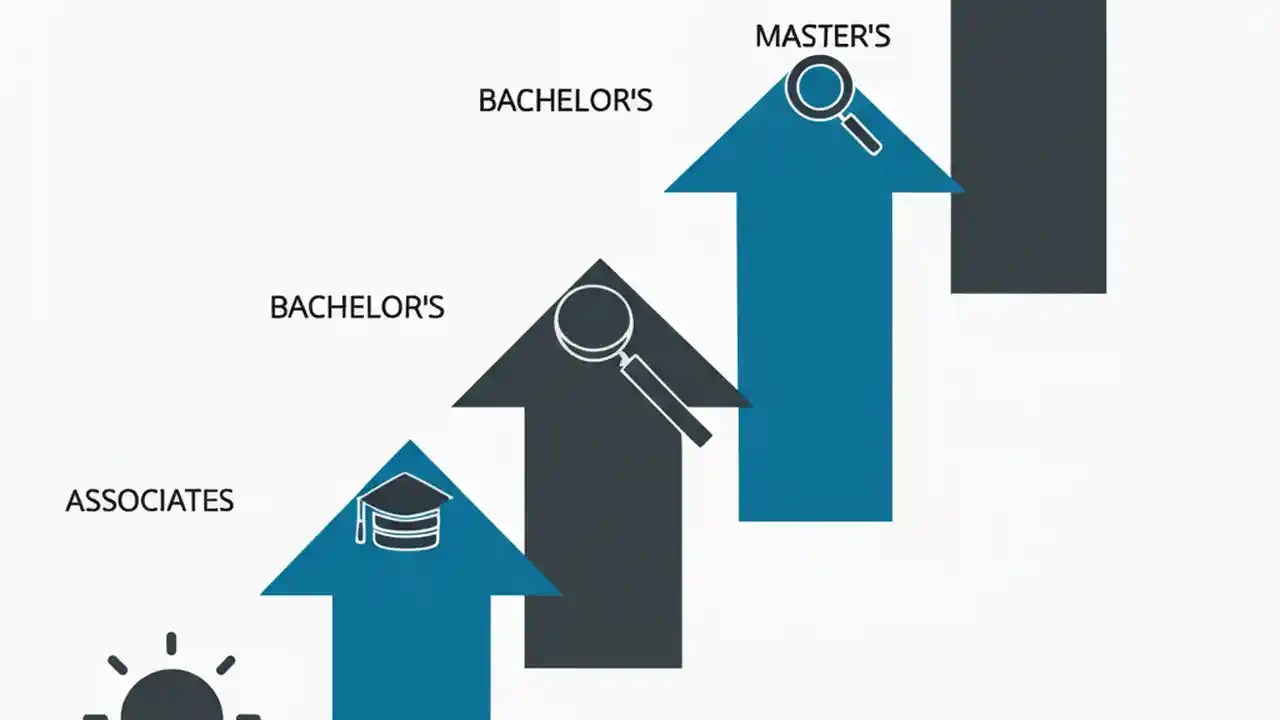 MASTER'S

BACHELOR'S

BACHELOR'S

ASSOCIATES