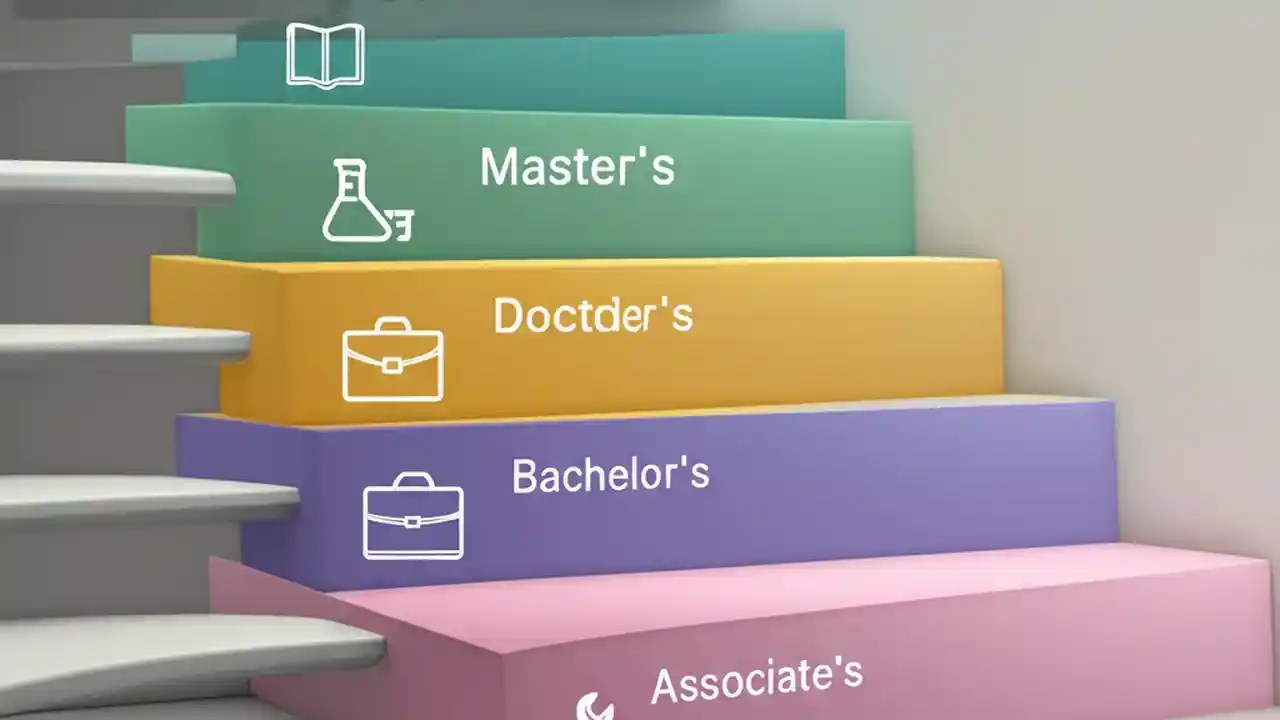 Master's

Doctder's

Bachelor's

Associate's