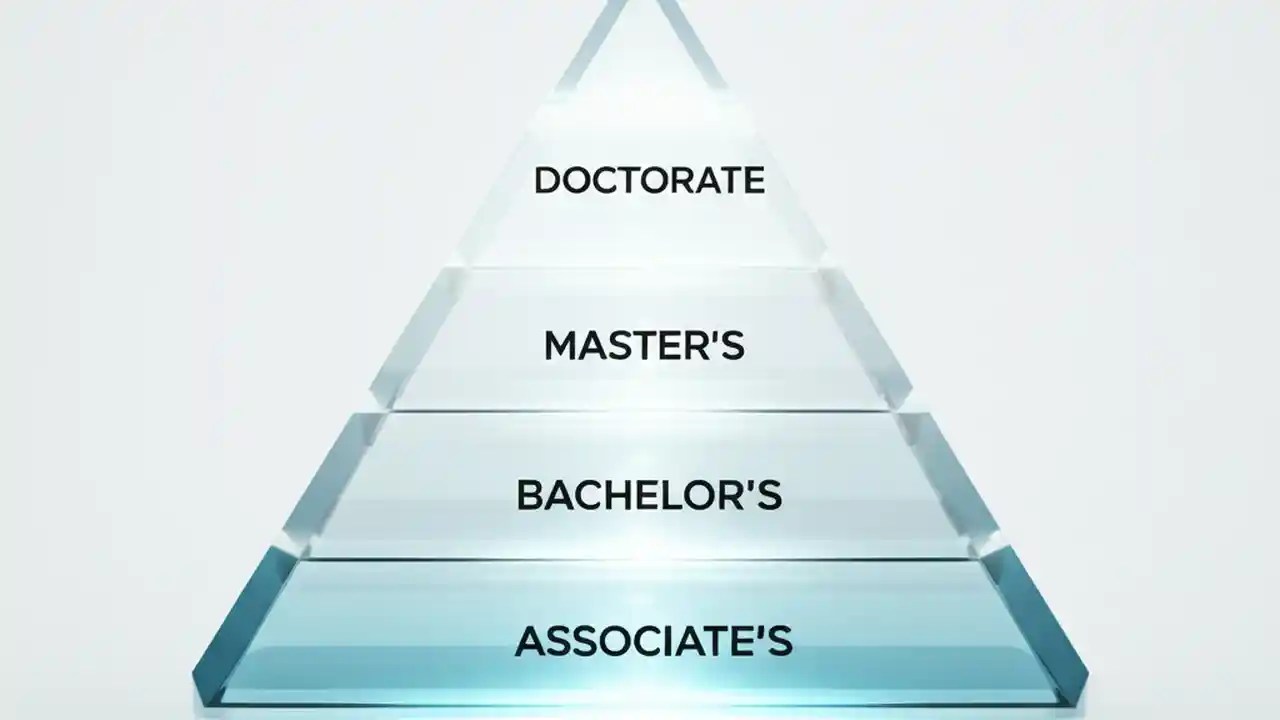 DOCTORATE

MASTER'S

BACHELOR'S

ASSOCIATE'S