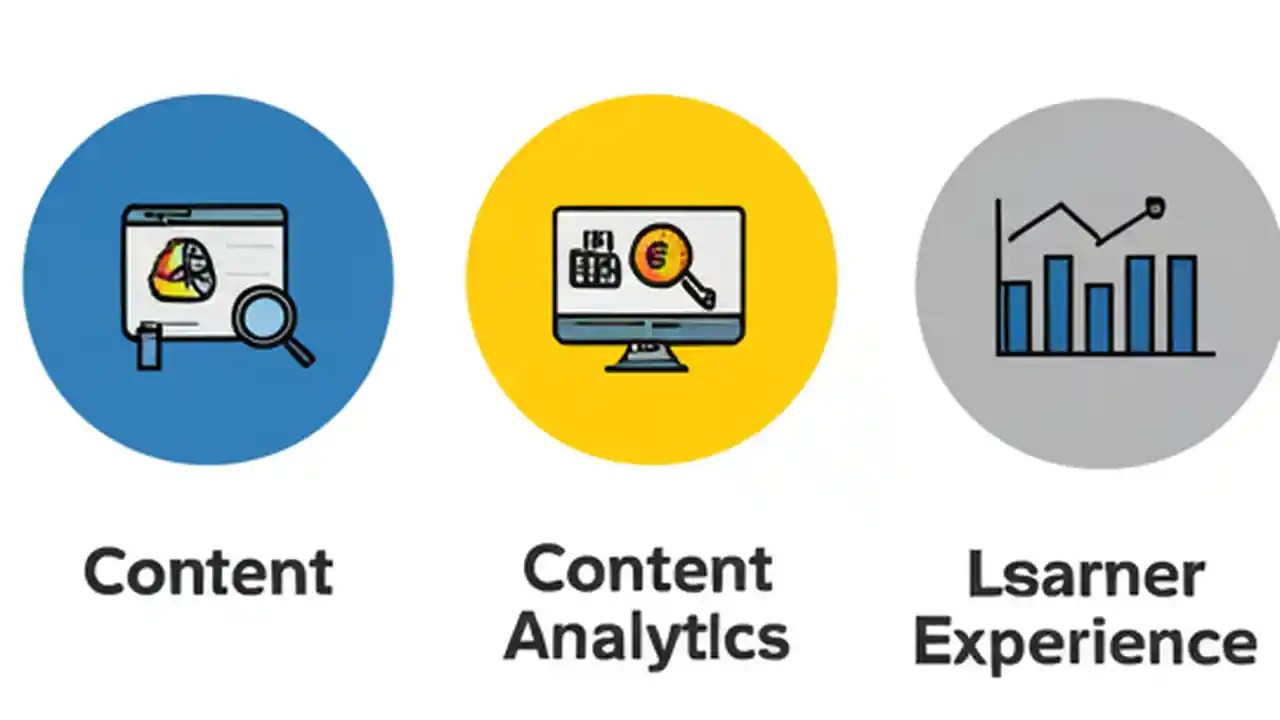 Content

Content Analytlcs

Lsarner Experience