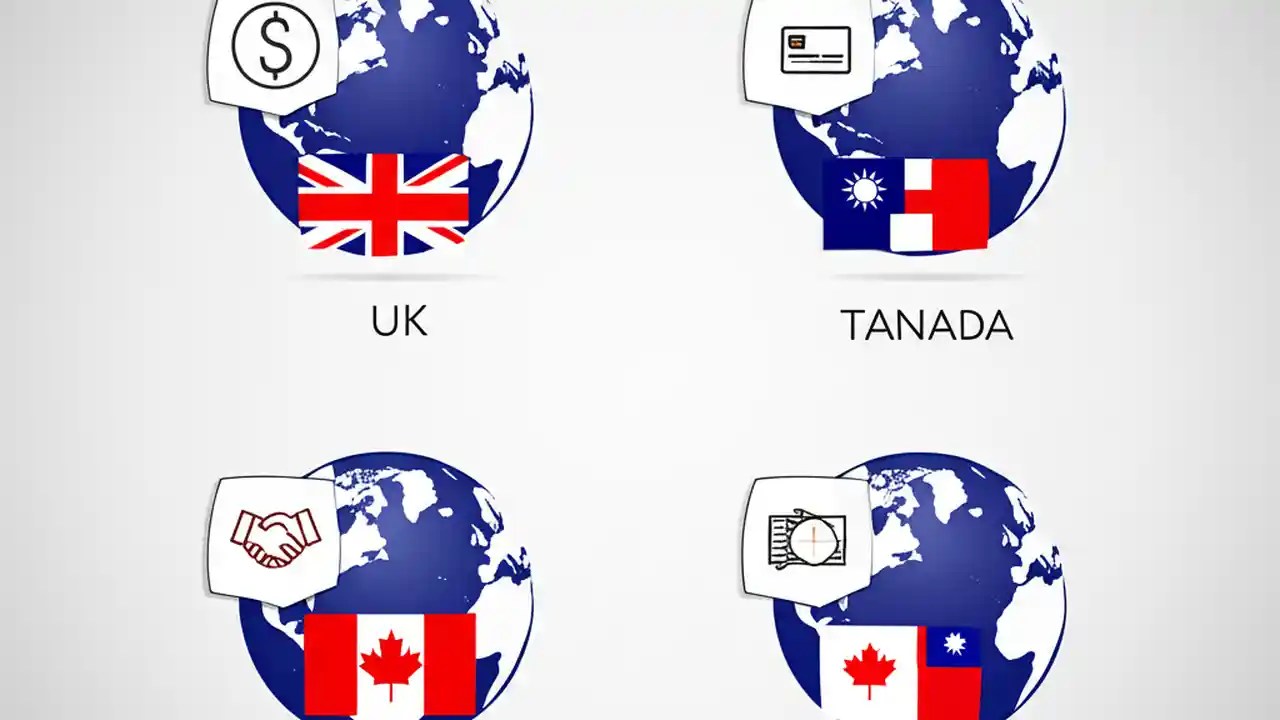 $

UK

TANADA