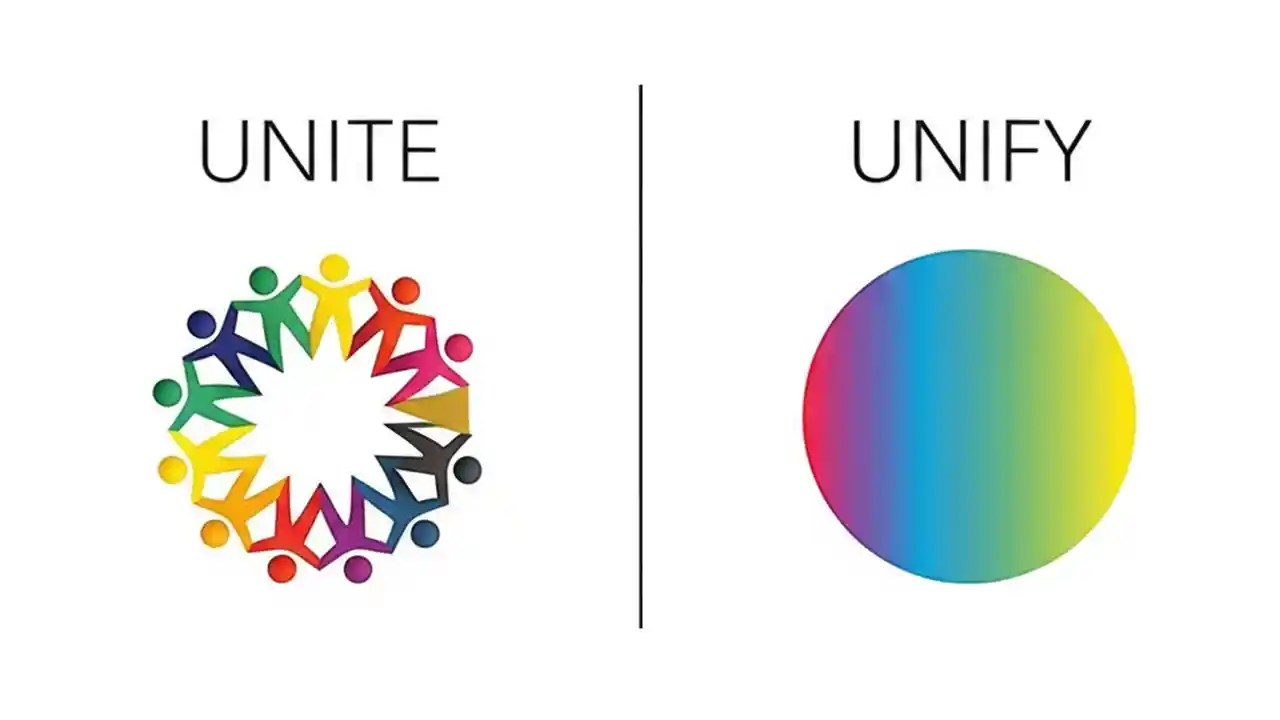 UNITE

UNIFY