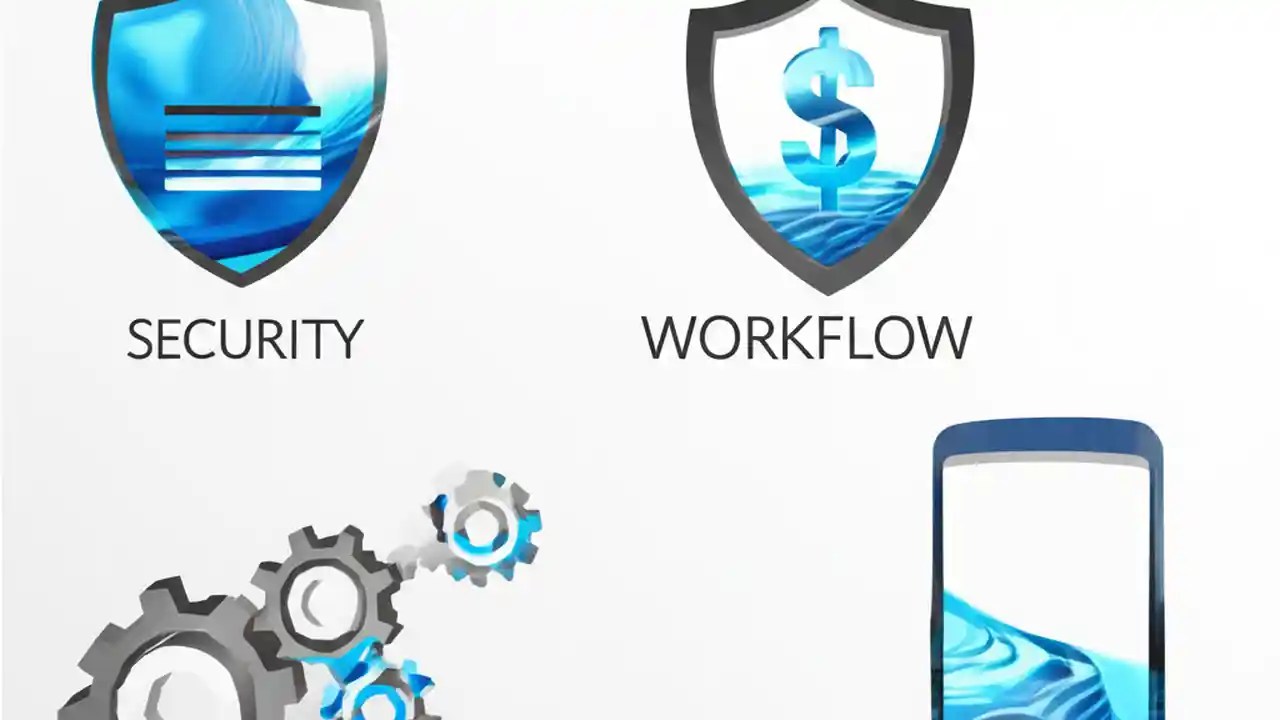 $

SECURITY

WORKFLOW