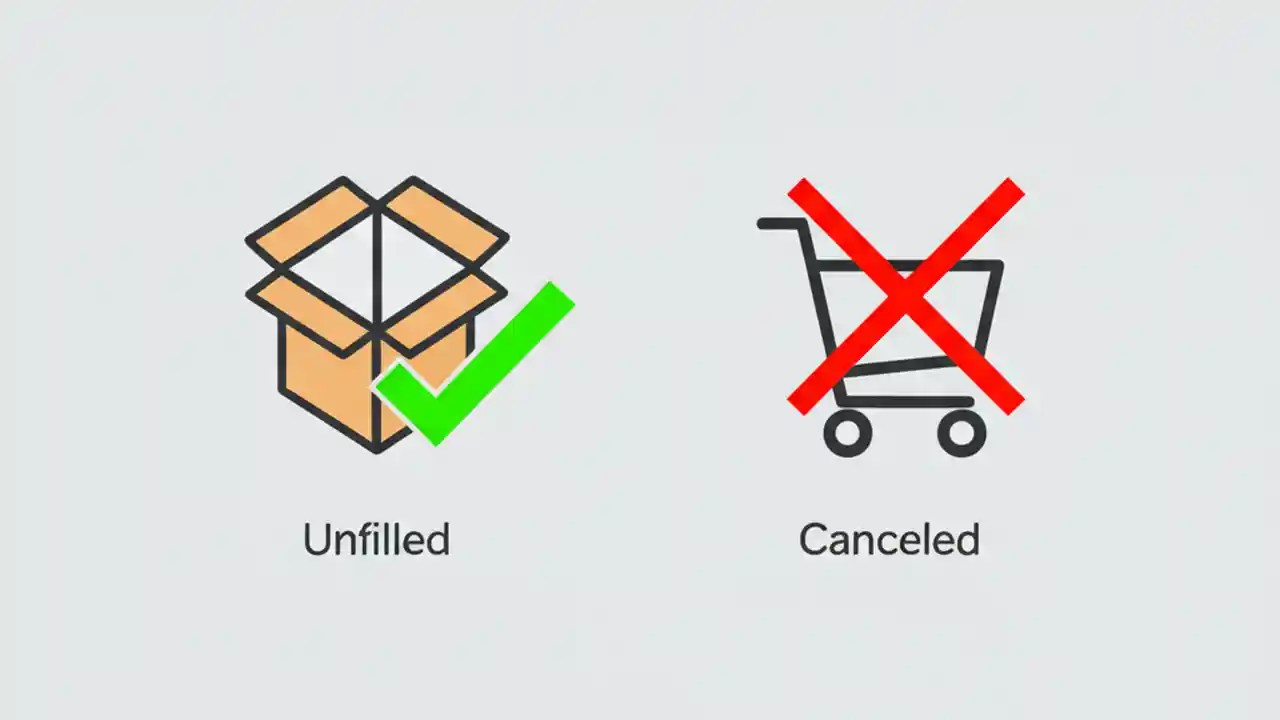 Unfilled

Canceled