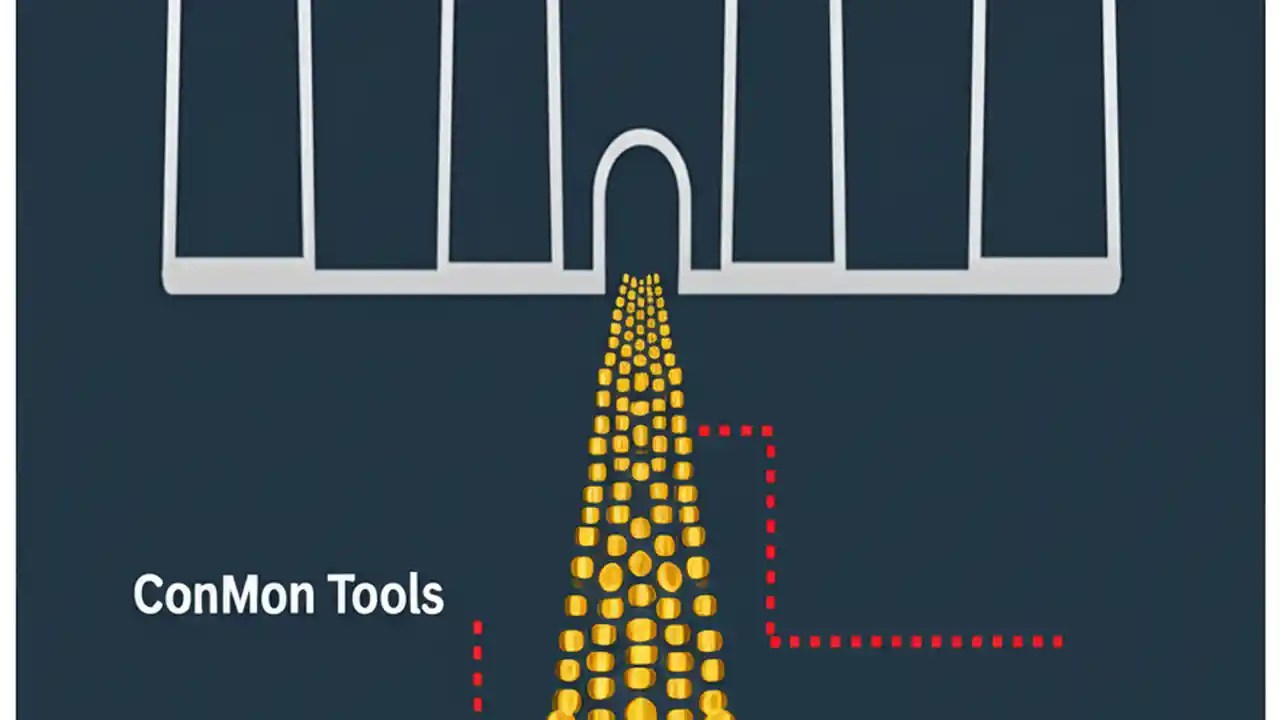 ConMon Tools